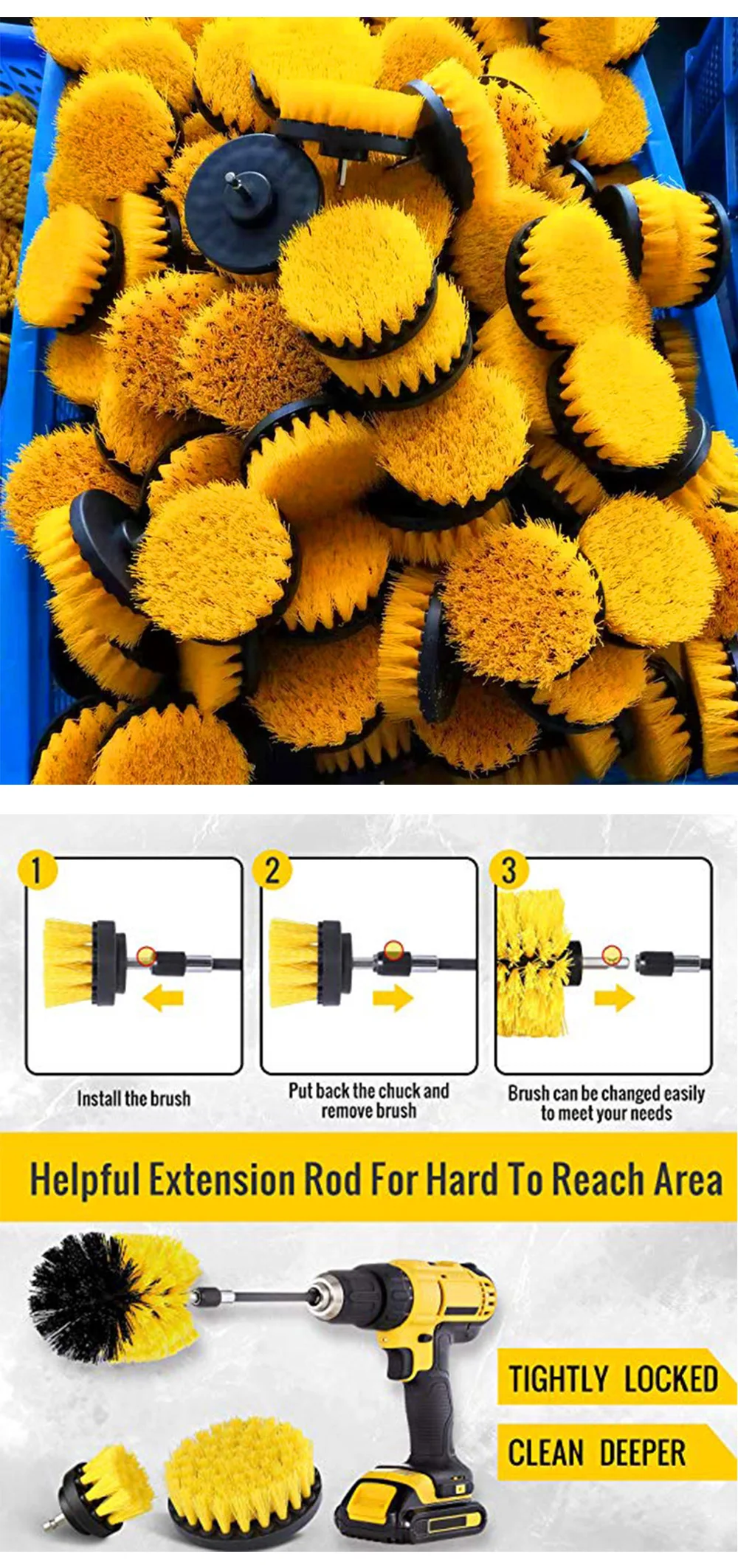 1

Install the brush

2

Put back the chuck and remove brush

3

Brush can be changed easily to meet your needs

Helpful Extension Rod For Hard To Reach Area

TIGHTLY LOCKED

CLEAN DEEPER