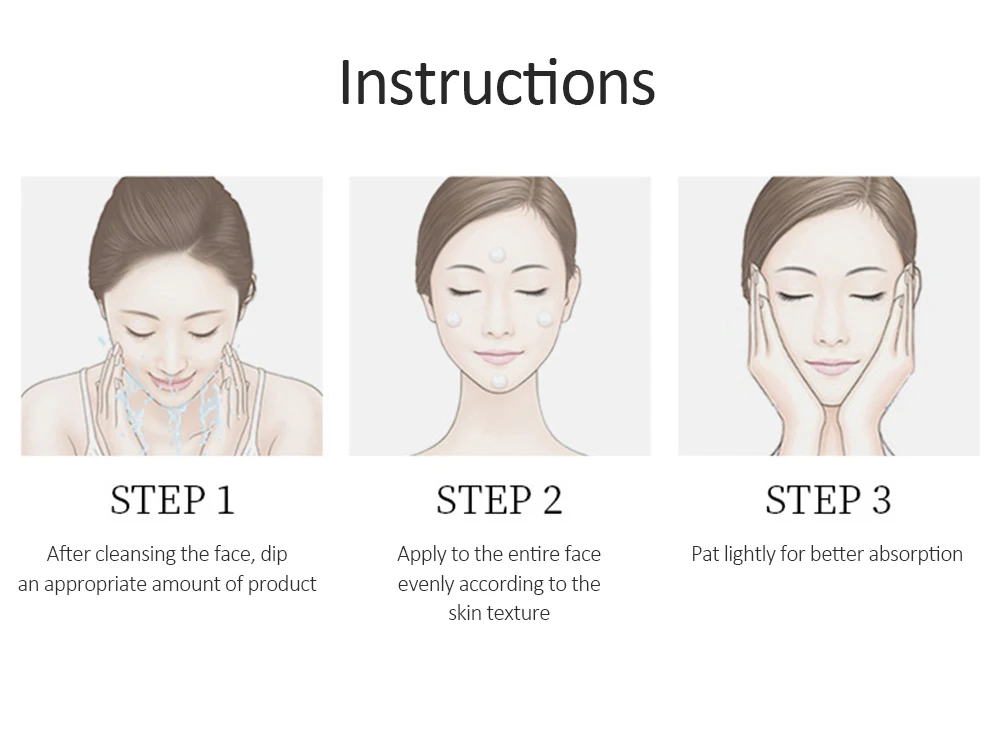 Instructions

STEP 1

After cleansing the face, dip an appropriate amount of product

STEP 2

Apply to the entire face evenly according to the skin texture

STEP 3

Pat lightly for better absorption