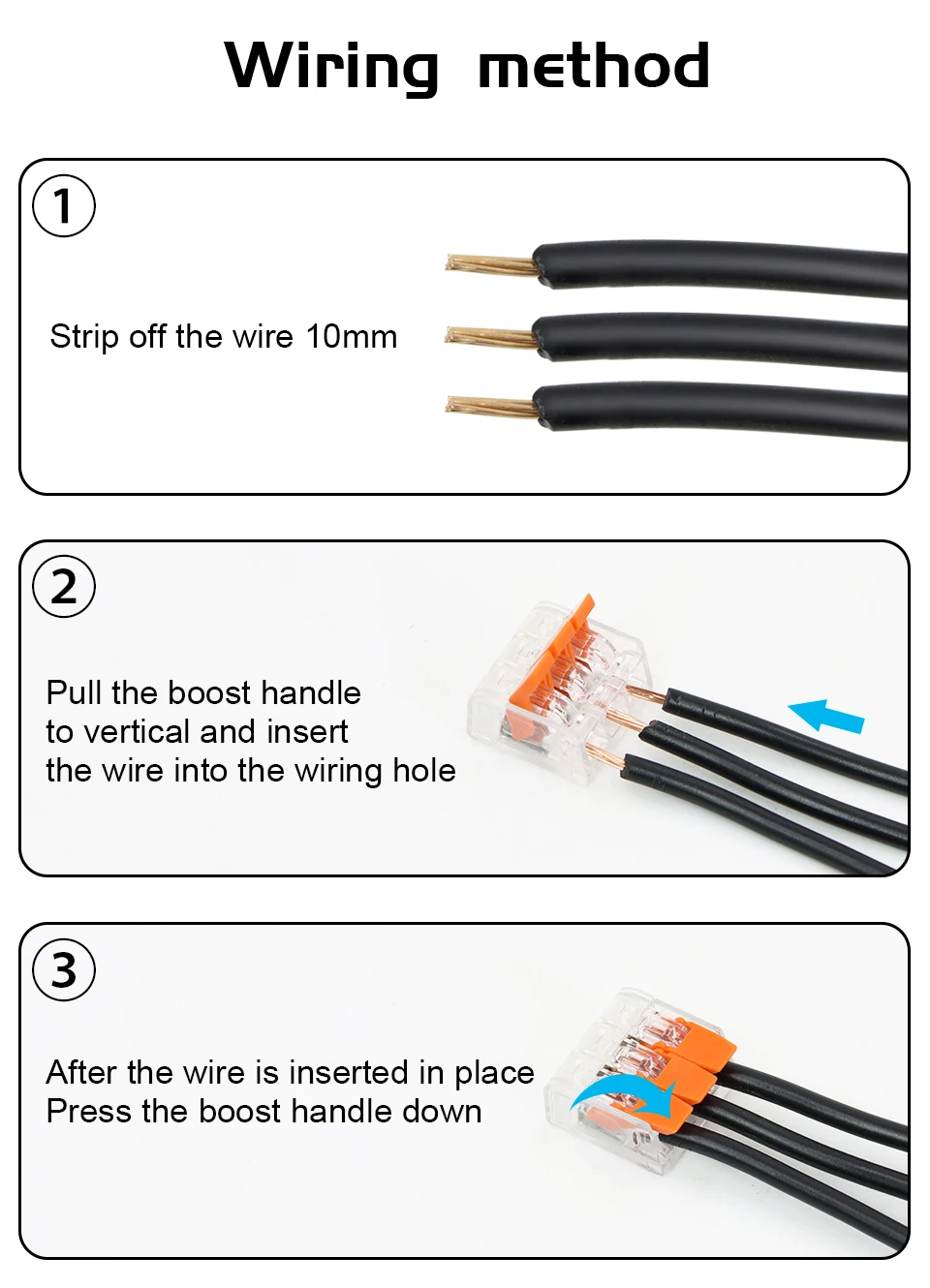 Wiring method

1

Strip off the wire 10mm

2

Pull the boost handle to vertical and insert the wire into the wiring hole

3

After the wire is inserted in place
Press the boost handle down