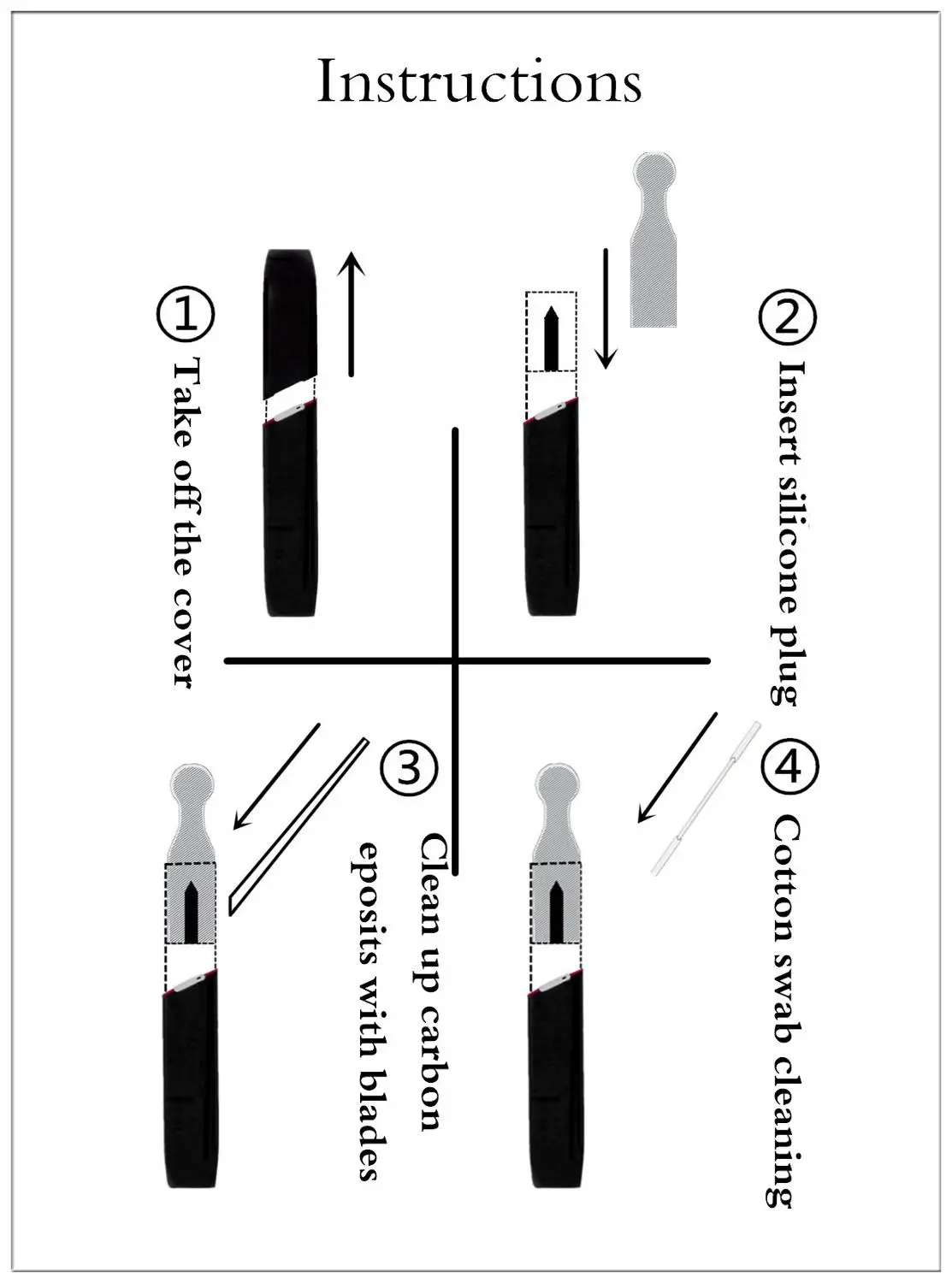 Instructions

① Take off the cover

② Insert silicone plug

③ Clean up carbon eposits with blades

④ Cotton swab cleaning