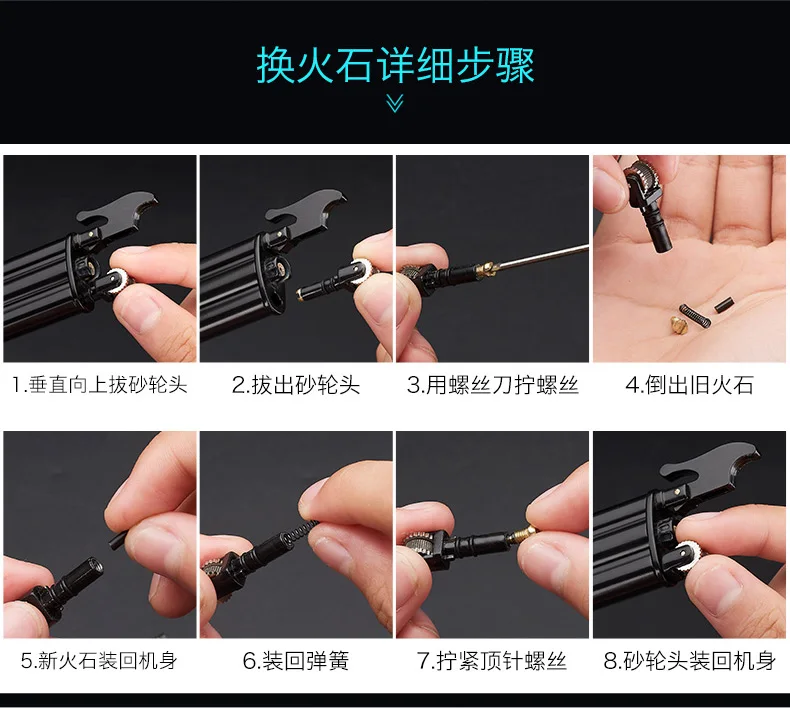 换火石详细步骤

1.垂直向上拔砂轮头

2.拔出砂轮头

3.用螺丝刀拧螺丝

4.倒出旧火石

5.新火石装回机身

6.装回弹簧

7.拧紧顶针螺丝

8.砂轮头装回机身