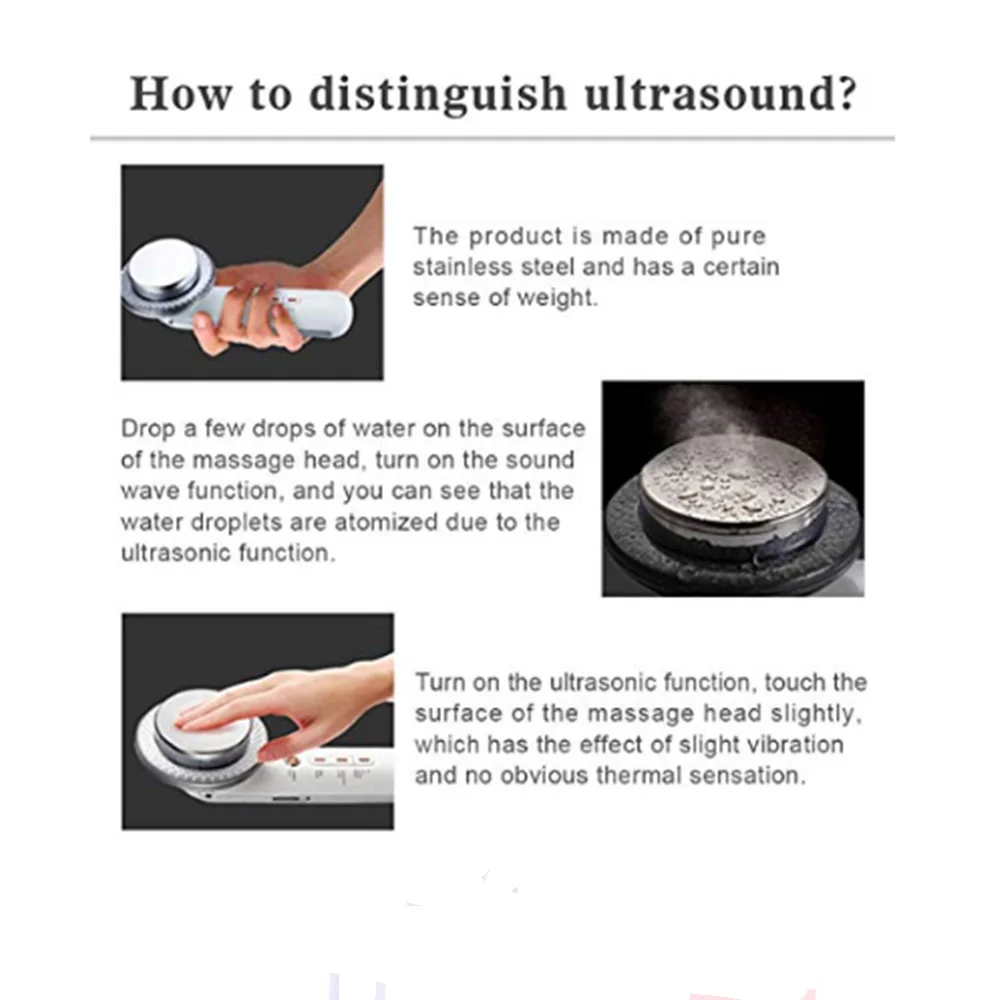 How to distinguish ultrasound?

The product is made of pure stainless steel and has a certain sense of weight.

Drop a few drops of water on the surface of the massage head, turn on the sound wave function, and you can see that the water droplets are atomized due to the ultrasonic function.

Turn on the ultrasonic function, touch the surface of the massage head slightly, which has the effect of slight vibration and no obvious thermal sensation.