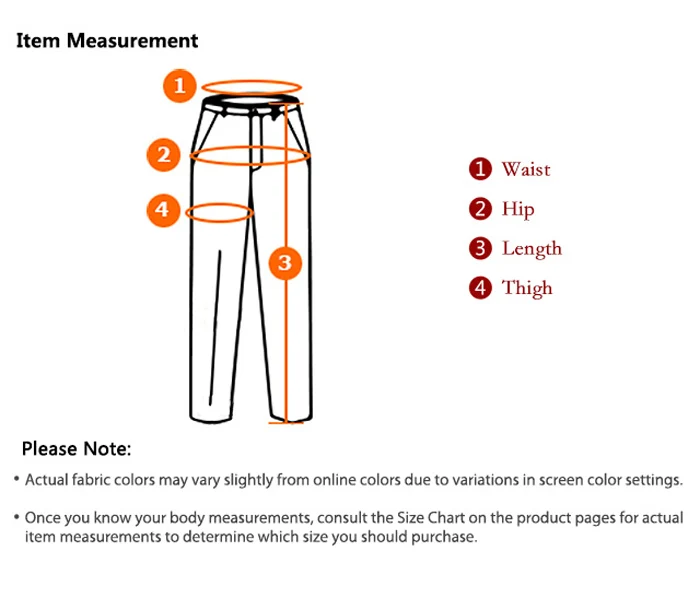 Item Measurement

1
2
4
3

1 Waist
2 Hip
3 Length
4 Thigh

Please Note:

• Actual fabric colors may vary slightly from online colors due to variations in screen color settings.

• Once you know your body measurements, consult the Size Chart on the product pages for actual item measurements to determine which size you should purchase.