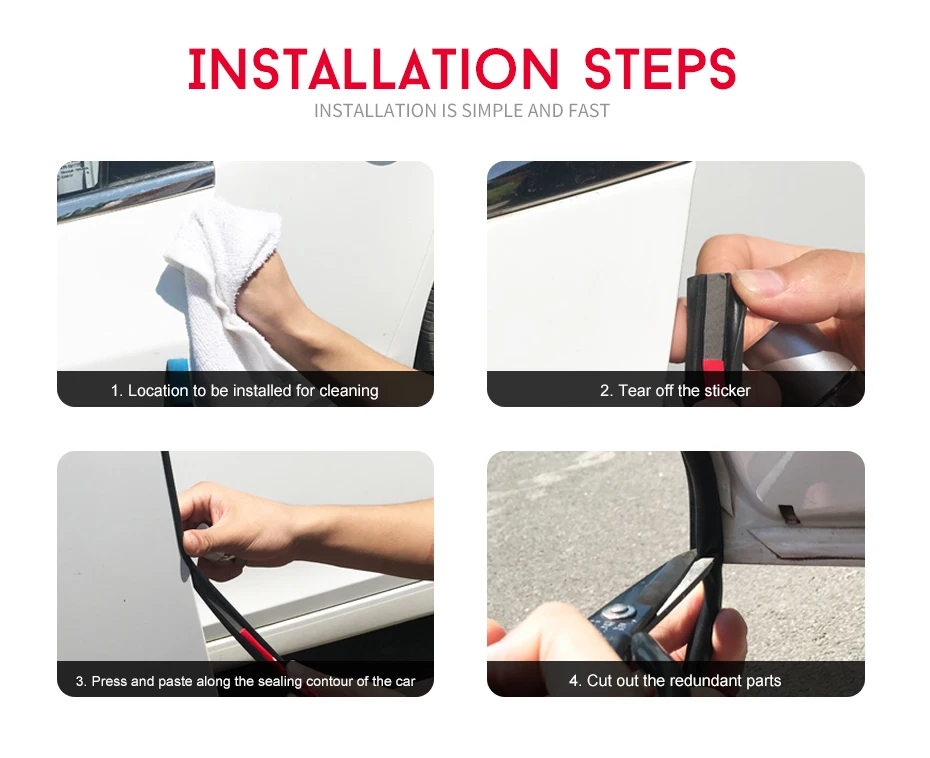 INSTALLATION STEPS
INSTALLATION IS SIMPLE AND FAST

1. Location to be installed for cleaning

2. Tear off the sticker

3. Press and paste along the sealing contour of the car

4. Cut out the redundant parts