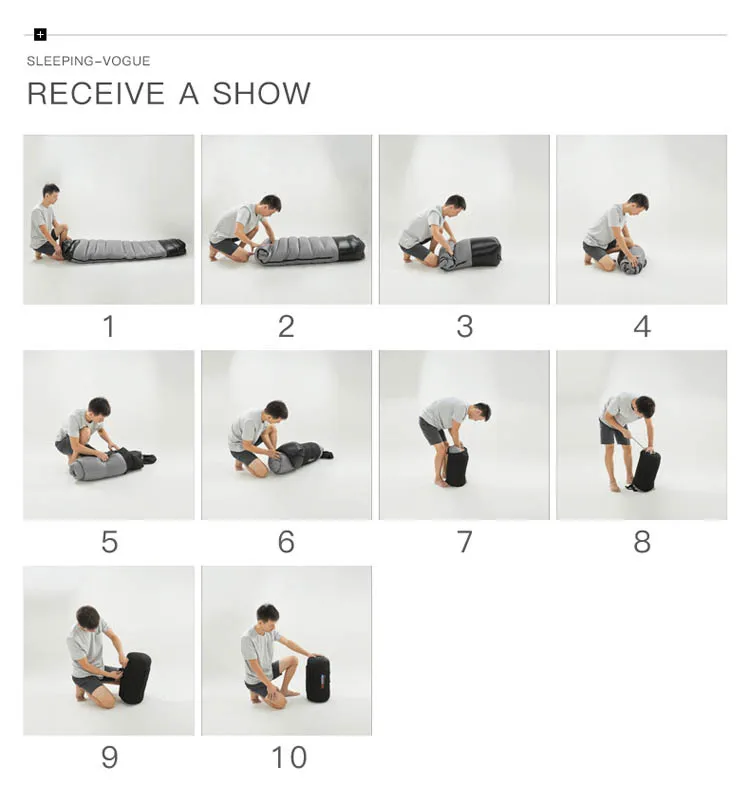 SLEEPING-VOGUE

RECEIVE A SHOW

1 2 3 4

5 6 7 8

9 10