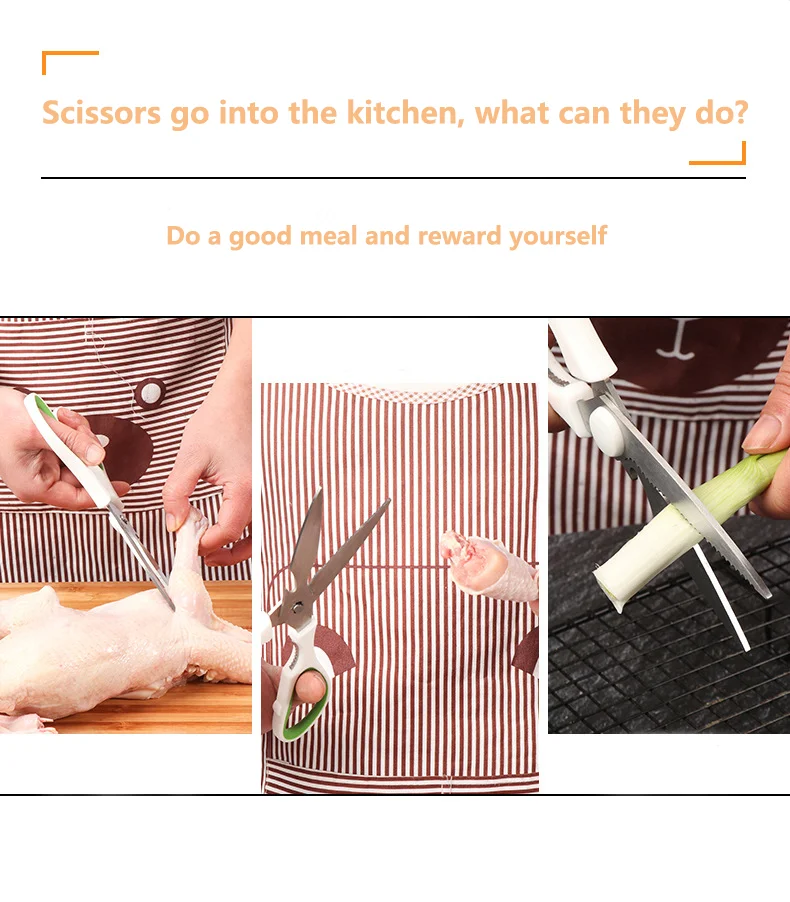 Scissors go into the kitchen, what can they do?

Do a good meal and reward yourself