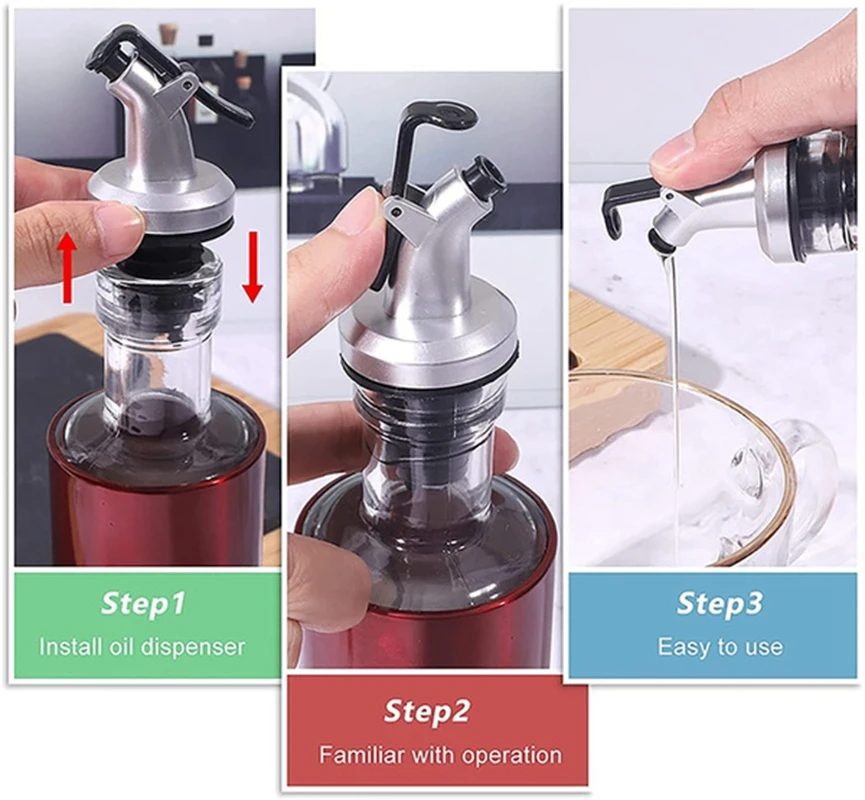 Step1
Install oil dispenser

Step2
Familiar with operation

Step3
Easy to use