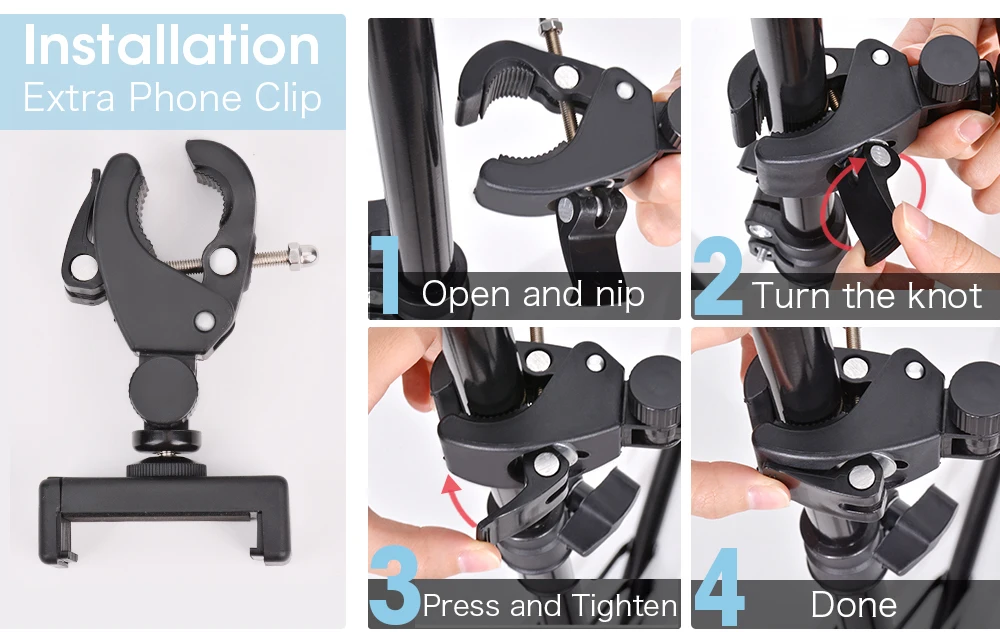 Installation
Extra Phone Clip

1 Open and nip

2 Turn the knot

3 Press and Tighten

4 Done