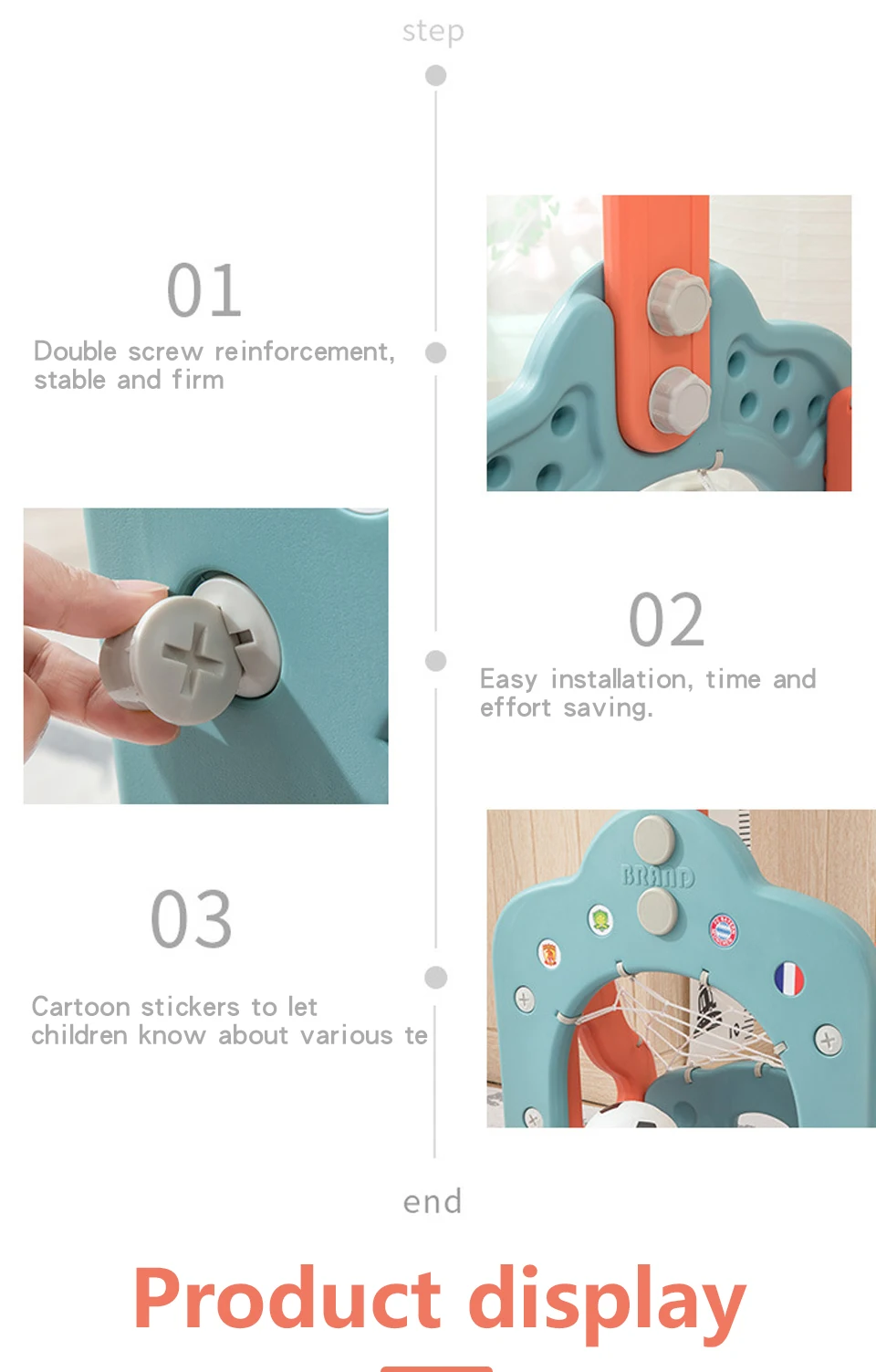 step

01

Double screw reinforcement, stable and firm

02

Easy installation, time and effort saving.

BRAND

03

Cartoon stickers to let children know about various te

end

Product display