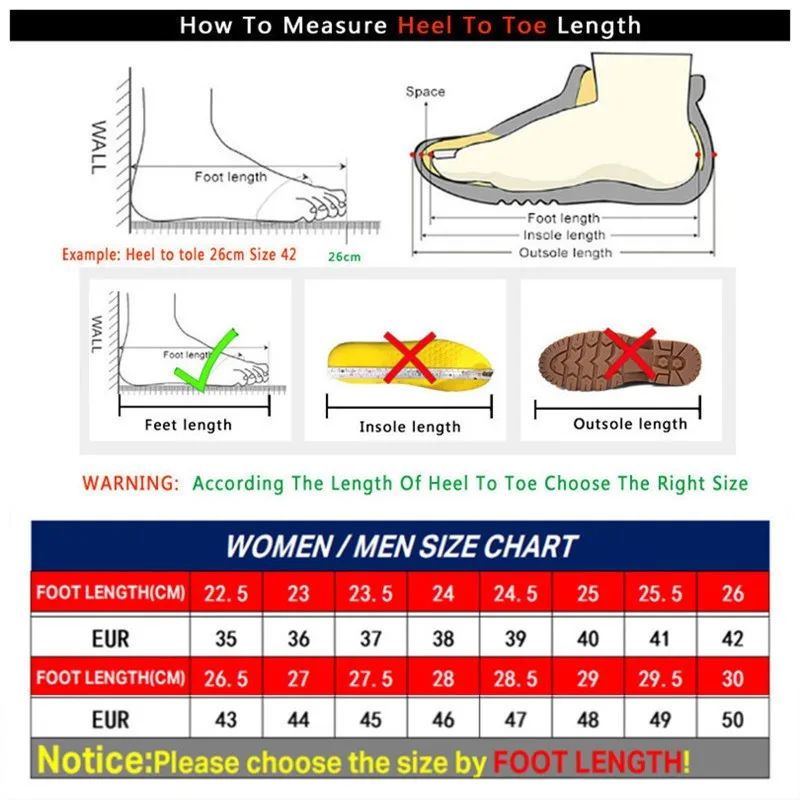 How To Measure Heel To Toe Length

WALL

Foot length

Example: Heel to tole 26cm Size 42

26cm

Space

Foot length
Insole length
Outsole length

WALL

Foot length

Feet length

Insole length

Outsole length

WARNING: According The Length Of Heel To Toe Choose The Right Size

WOMEN / MEN SIZE CHART

| FOOT LENGTH(CM) | 22.5 | 23 | 23.5 | 24 | 24.5 | 25 | 25.5 | 26 |
|---|---|---|---|---|---|---|---|---|
| EUR | 35 | 36 | 37 | 38 | 39 | 40 | 41 | 42 |
| FOOT LENGTH(CM) | 26.5 | 27 | 27.5 | 28 | 28.5 | 29 | 29.5 | 30 |
| EUR | 43 | 44 | 45 | 46 | 47 | 48 | 49 | 50 |

Notice:Please choose the size by FOOT LENGTH!