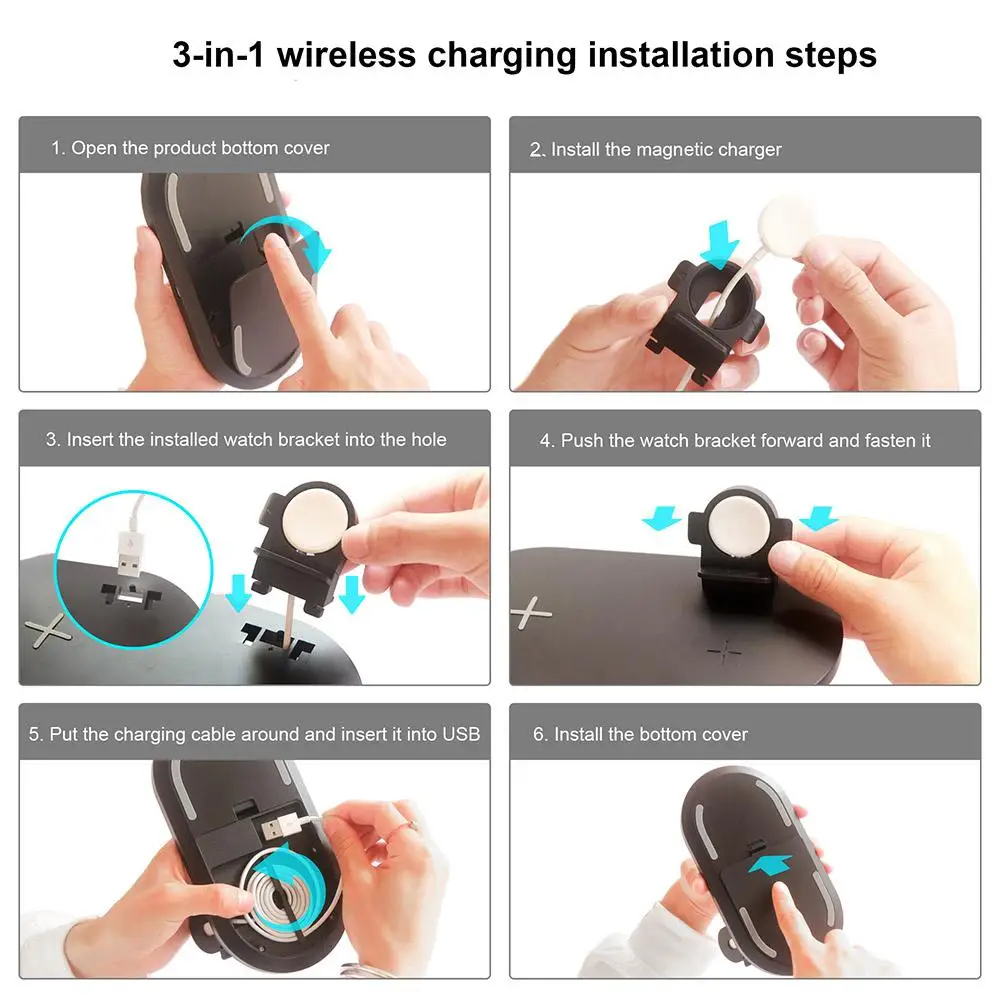 3-in-1 wireless charging installation steps

1. Open the product bottom cover

2. Install the magnetic charger

3. Insert the installed watch bracket into the hole

4. Push the watch bracket forward and fasten it

5. Put the charging cable around and insert it into USB

6. Install the bottom cover