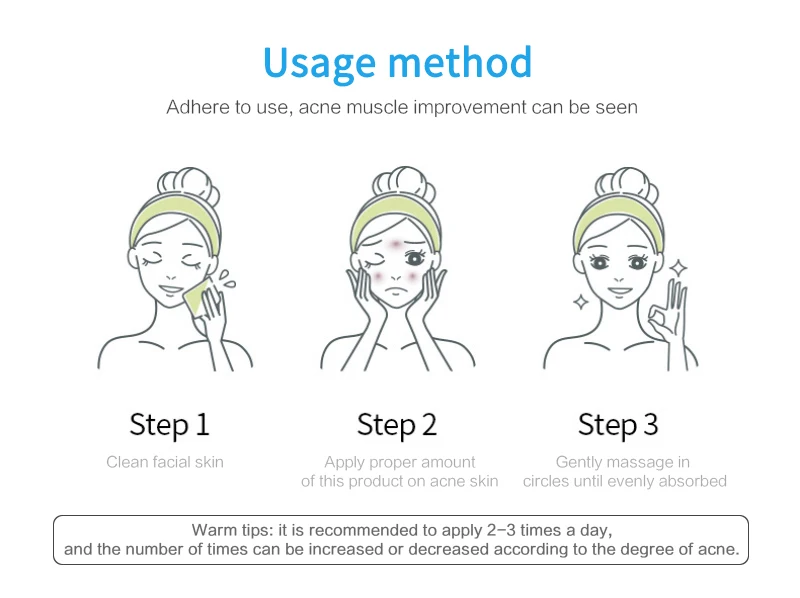 Usage method

Adhere to use, acne muscle improvement can be seen

Step 1

Clean facial skin

Step 2

Apply proper amount of this product on acne skin

Step 3

Gently massage in circles until evenly absorbed

Warm tips: it is recommended to apply 2–3 times a day, and the number of times can be increased or decreased according to the degree of acne.