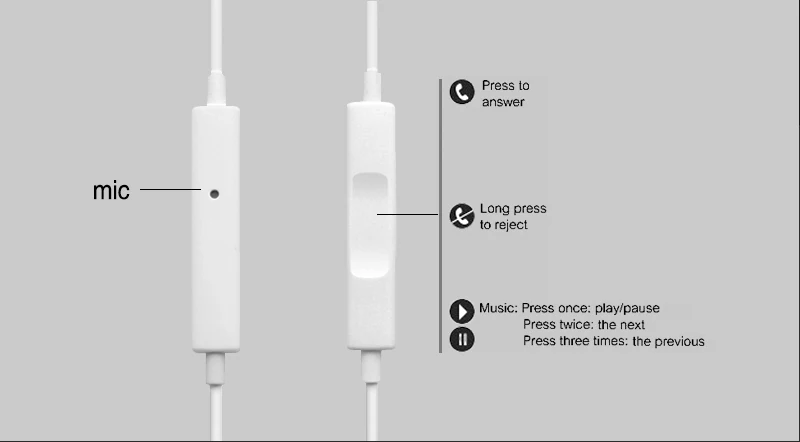 mic

Press to answer

Long press to reject

Music: Press once: play/pause
Press twice: the next
Press three times: the previous