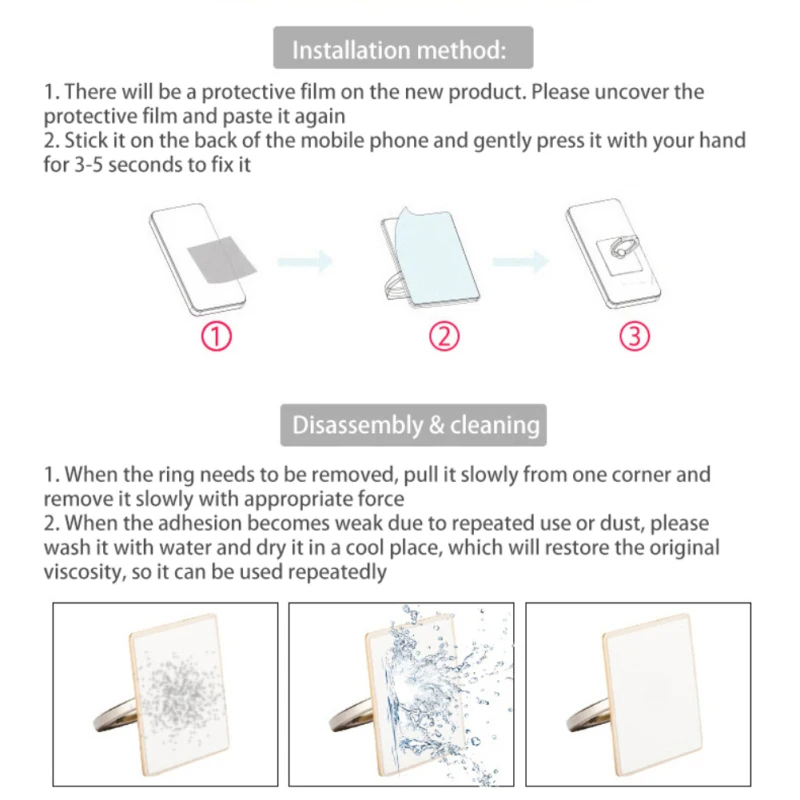 Installation method:

1. There will be a protective film on the new product. Please uncover the protective film and paste it again
2. Stick it on the back of the mobile phone and gently press it with your hand for 3-5 seconds to fix it

①

②

③

Disassembly & cleaning

1. When the ring needs to be removed, pull it slowly from one corner and remove it slowly with appropriate force
2. When the adhesion becomes weak due to repeated use or dust, please wash it with water and dry it in a cool place, which will restore the original viscosity, so it can be used repeatedly