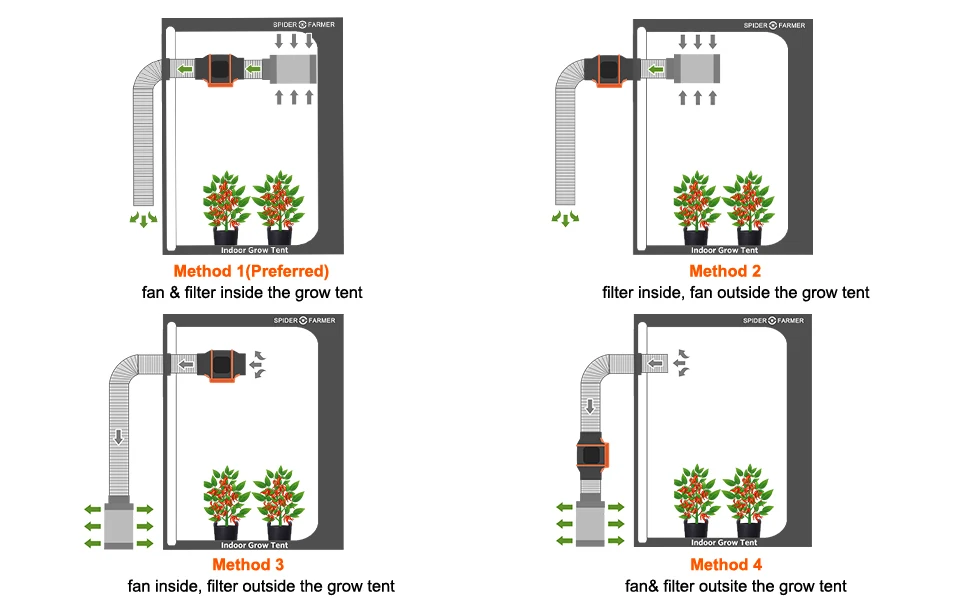 SPIDER FARMER

Indoor Grow Tent

Method 1(Preferred)
fan & filter inside the grow tent

SPIDER FARMER

Indoor Grow Tent

Method 2
filter inside, fan outside the grow tent

SPIDER FARMER

Indoor Grow Tent

Method 3
fan inside, filter outside the grow tent

SPIDER FARMER

Indoor Grow Tent

Method 4
fan& filter outsite the grow tent