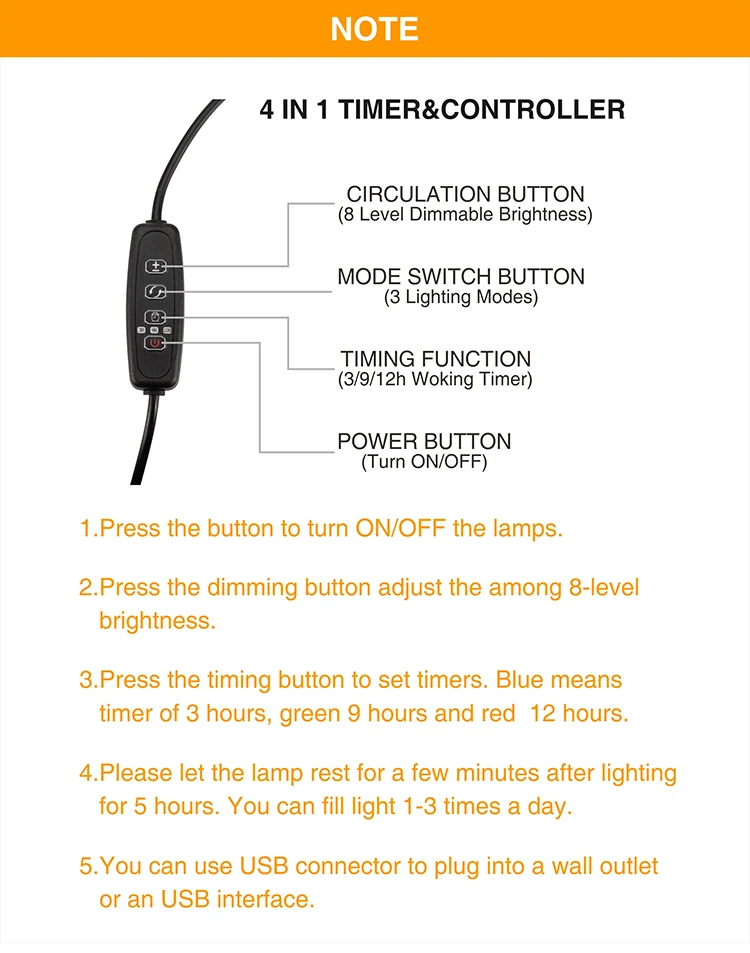 NOTE

4 IN 1 TIMER&CONTROLLER

CIRCULATION BUTTON
(8 Level Dimmable Brightness)

MODE SWITCH BUTTON
(3 Lighting Modes)

TIMING FUNCTION
(3/9/12h Woking Timer)

POWER BUTTON
(Turn ON/OFF)

1.Press the button to turn ON/OFF the lamps.

2.Press the dimming button adjust the among 8-level brightness.

3.Press the timing button to set timers. Blue means timer of 3 hours, green 9 hours and red 12 hours.

4.Please let the lamp rest for a few minutes after lighting for 5 hours. You can fill light 1-3 times a day.

5.You can use USB connector to plug into a wall outlet or an USB interface.