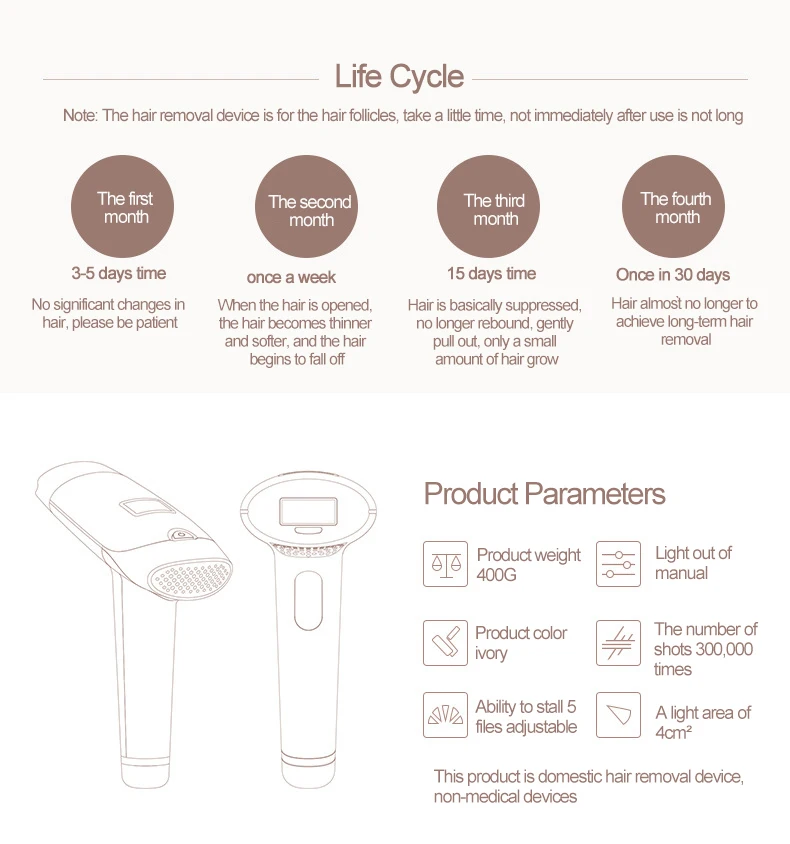 Life Cycle

Note: The hair removal device is for the hair follicles, take a little time, not immediately after use is not long

The first month

3-5 days time

No significant changes in hair, please be patient

The second month

once a week

When the hair is opened, the hair becomes thinner and softer, and the hair begins to fall off

The third month

15 days time

Hair is basically suppressed, no longer rebound, gently pull out, only a small amount of hair grow

The fourth month

Once in 30 days

Hair almost no longer to achieve long-term hair removal

Product Parameters

Product weight 400G

Light out of manual

Product color ivory

The number of shots 300,000 times

Ability to stall 5 files adjustable

A light area of 4cm²

This product is domestic hair removal device, non-medical devices