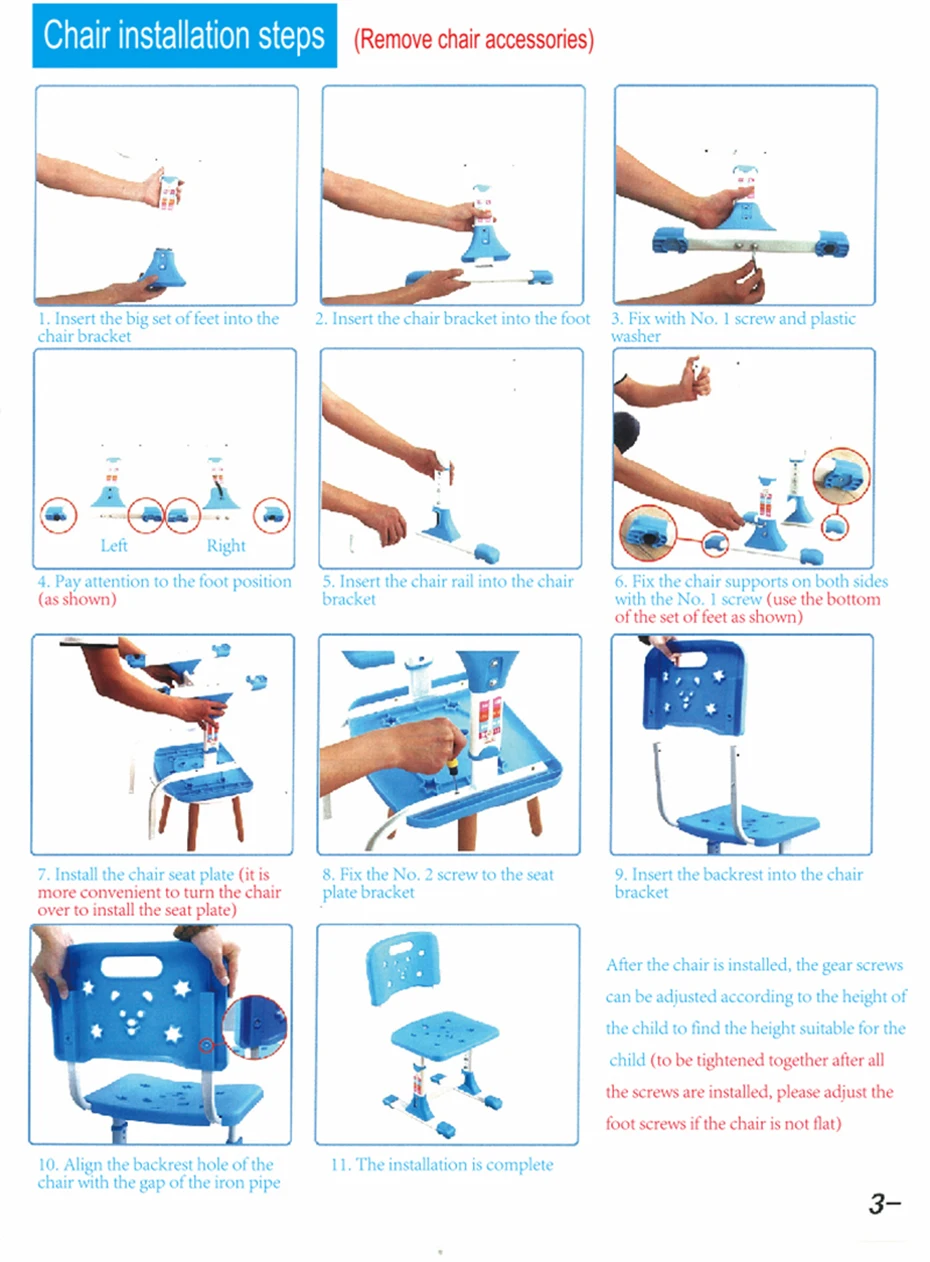 Chair installation steps (Remove chair accessories)

1. Insert the big set of feet into the chair bracket

2. Insert the chair bracket into the foot

3. Fix with No. 1 screw and plastic washer

Left Right

4. Pay attention to the foot position (as shown)

5. Insert the chair rail into the chair bracket

6. Fix the chair supports on both sides with the No. 1 screw (use the bottom of the set of feet as shown)

7. Install the chair seat plate (it is more convenient to turn the chair over to install the seat plate)

8. Fix the No. 2 screw to the seat plate bracket

9. Insert the backrest into the chair bracket

10. Align the backrest hole of the chair with the gap of the iron pipe

11. The installation is complete

After the chair is installed, the gear screws can be adjusted according to the height of the child to find the height suitable for the child (to be tightened together after all the screws are installed, please adjust the foot screws if the chair is not flat)

3-