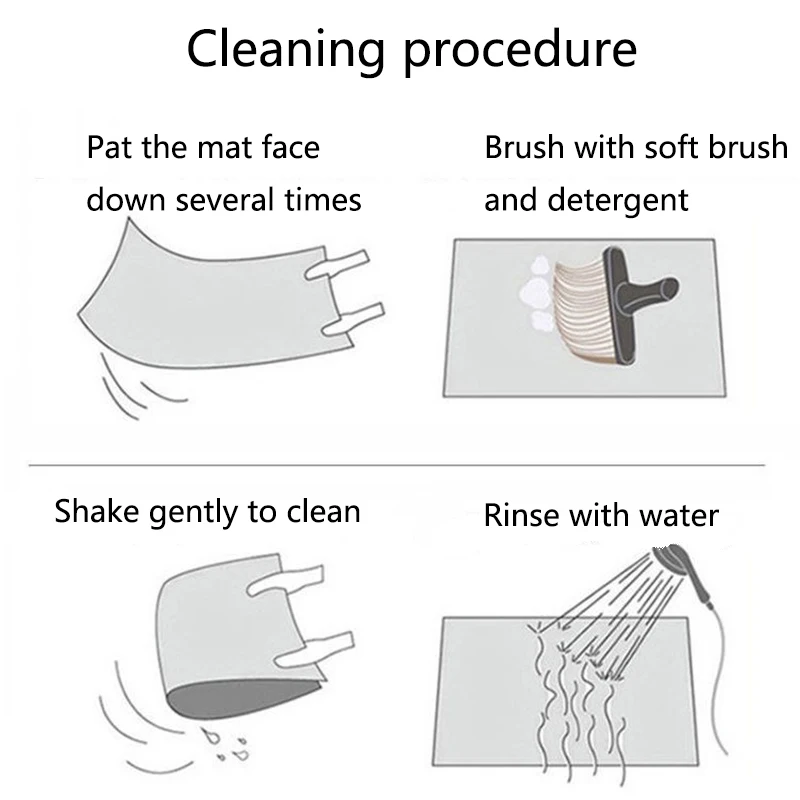 Cleaning procedure

Pat the mat face down several times

Brush with soft brush and detergent

Shake gently to clean

Rinse with water