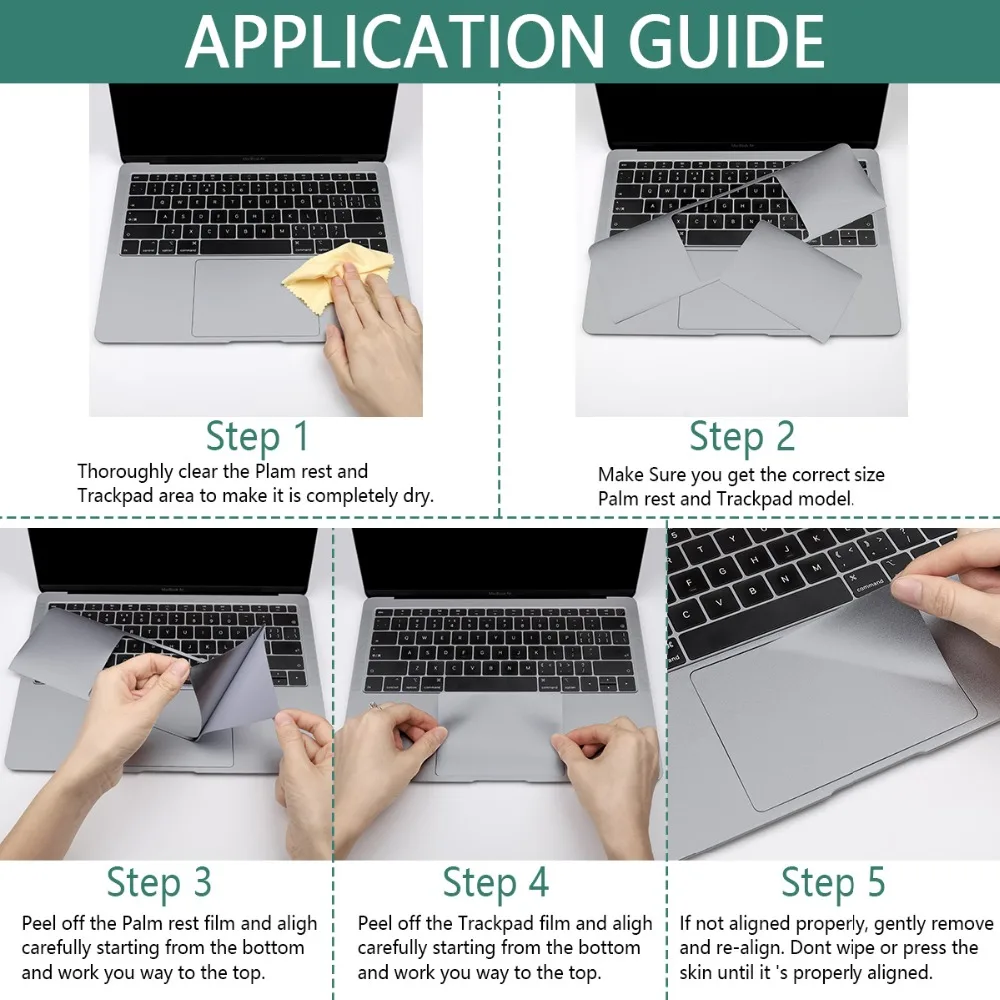 APPLICATION GUIDE

Step 1
Thoroughly clear the Plam rest and Trackpad area to make it is completely dry.

Step 2
Make Sure you get the correct size Palm rest and Trackpad model.

Step 3
Peel off the Palm rest film and aligh carefully starting from the bottom and work you way to the top.

Step 4
Peel off the Trackpad film and aligh carefully starting from the bottom and work you way to the top.

Step 5
If not aligned properly, gently remove and re-align. Dont wipe or press the skin until it 's properly aligned.