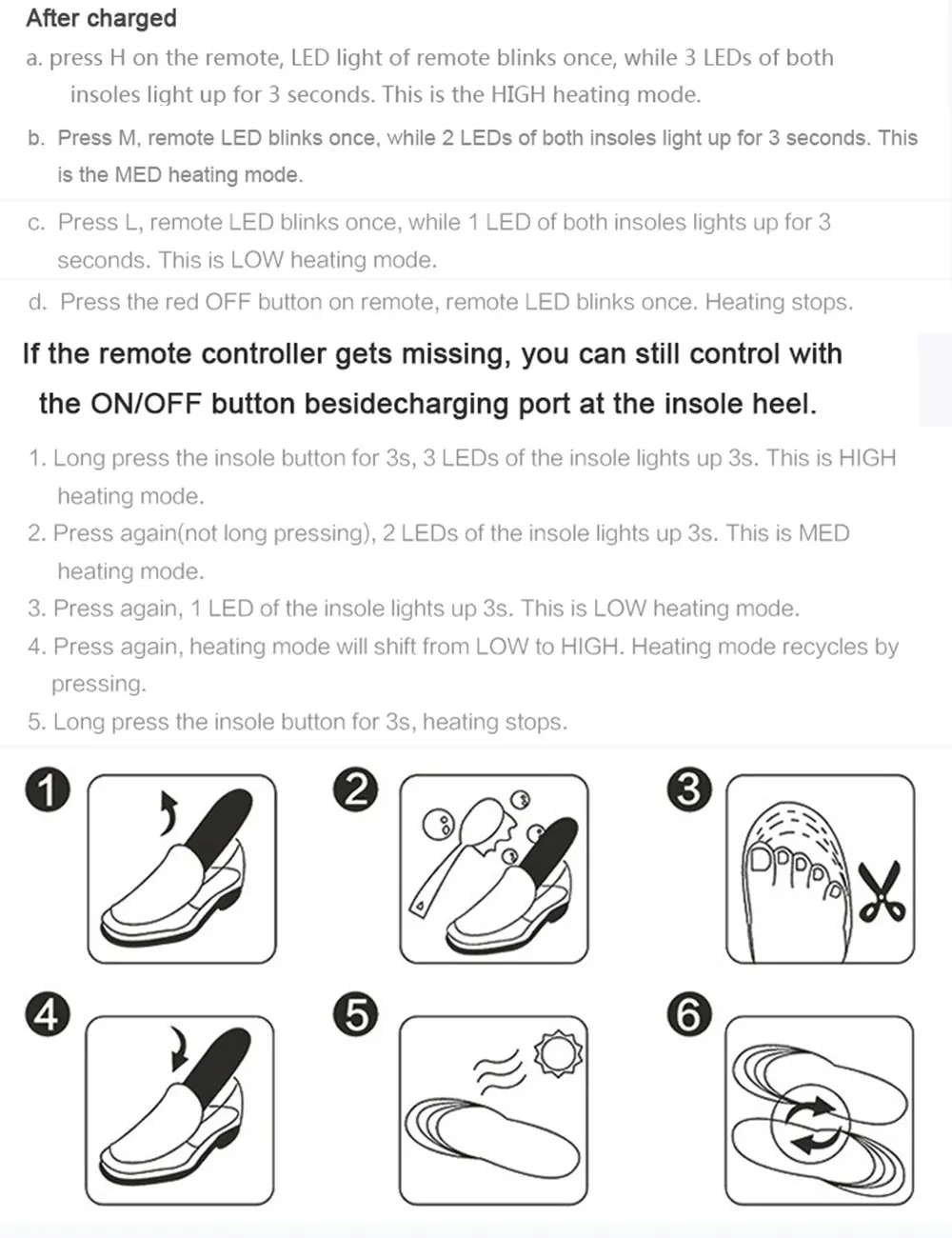 After charged

a. press H on the remote, LED light of remote blinks once, while 3 LEDs of both insoles light up for 3 seconds. This is the HIGH heating mode.

b. Press M, remote LED blinks once, while 2 LEDs of both insoles light up for 3 seconds. This is the MED heating mode.

c. Press L, remote LED blinks once, while 1 LED of both insoles lights up for 3 seconds. This is LOW heating mode.

d. Press the red OFF button on remote, remote LED blinks once. Heating stops.

If the remote controller gets missing, you can still control with the ON/OFF button besidecharging port at the insole heel.

1. Long press the insole button for 3s, 3 LEDs of the insole lights up 3s. This is HIGH heating mode.

2. Press again(not long pressing), 2 LEDs of the insole lights up 3s. This is MED heating mode.

3. Press again, 1 LED of the insole lights up 3s. This is LOW heating mode.

4. Press again, heating mode will shift from LOW to HIGH. Heating mode recycles by pressing.

5. Long press the insole button for 3s, heating stops.

1

2

3

4

5

6