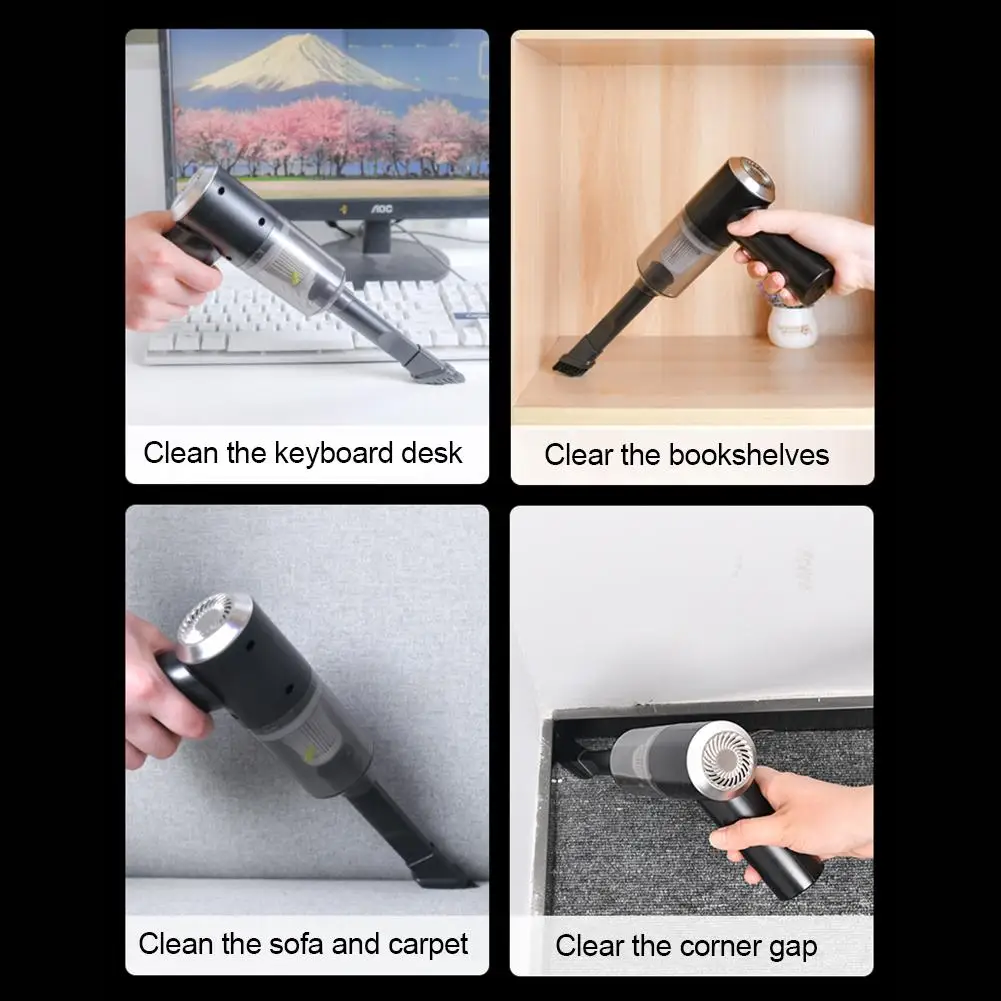 AOC

Clean the keyboard desk

Clear the bookshelves

Clean the sofa and carpet

Clear the corner gap