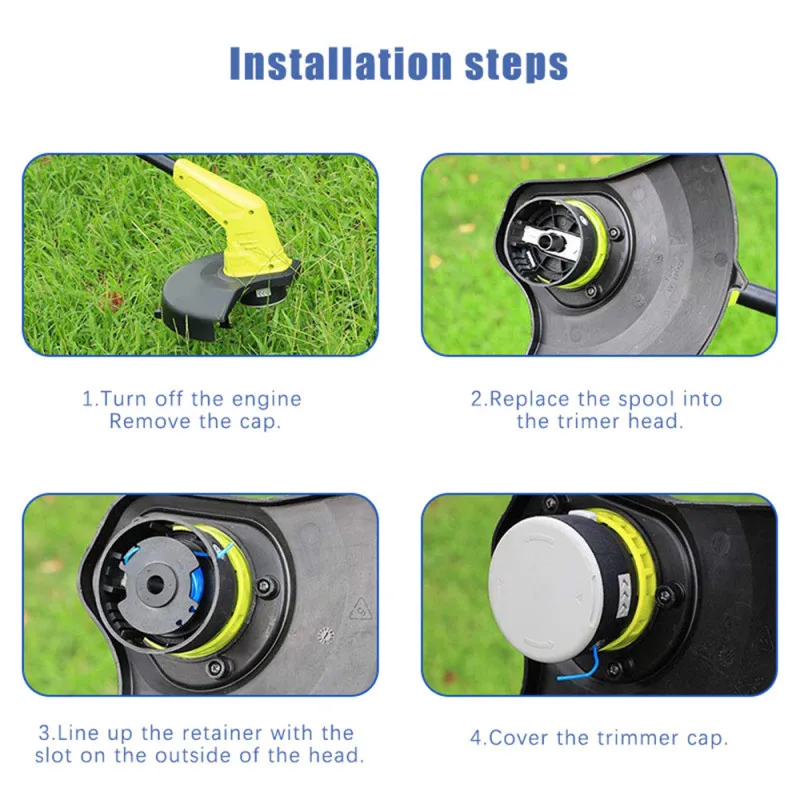 Installation steps

1.Turn off the engine
Remove the cap.

2.Replace the spool into
the trimer head.

3.Line up the retainer with the
slot on the outside of the head.

4.Cover the trimmer cap.