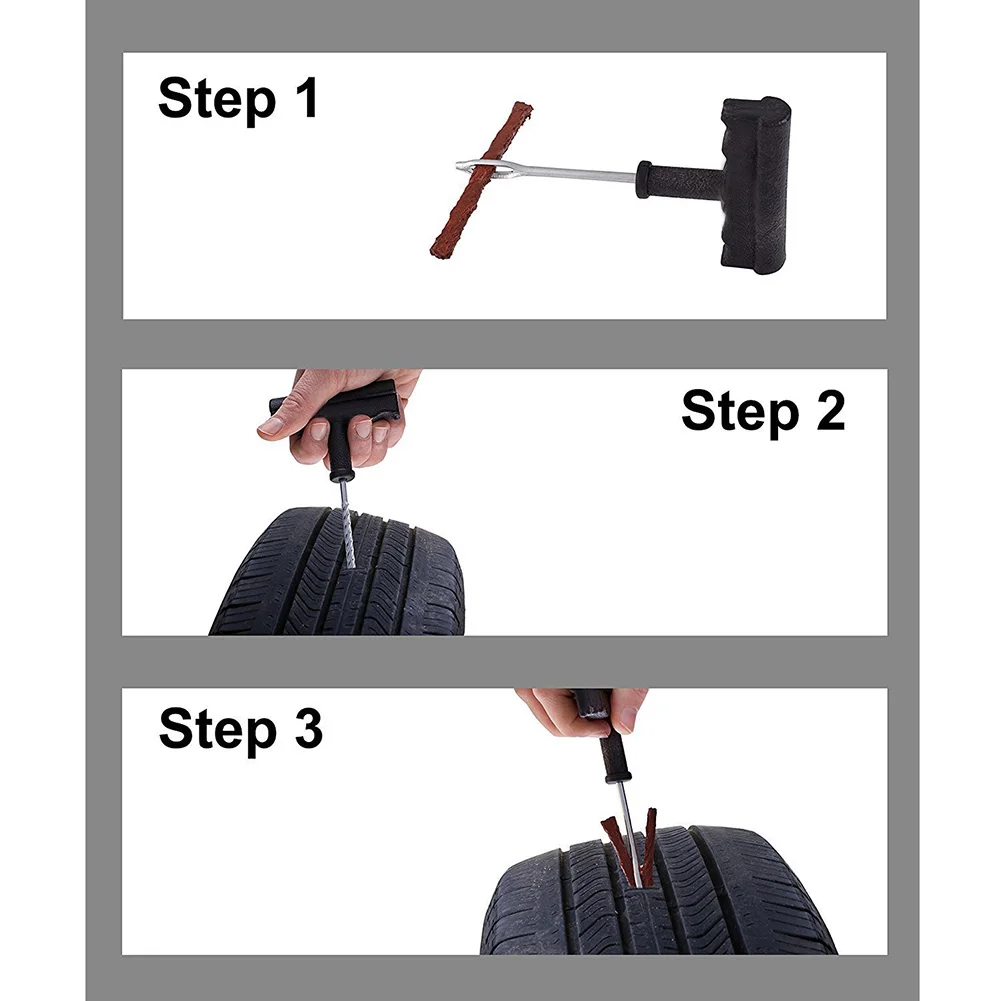 Step 1

Step 2

Step 3