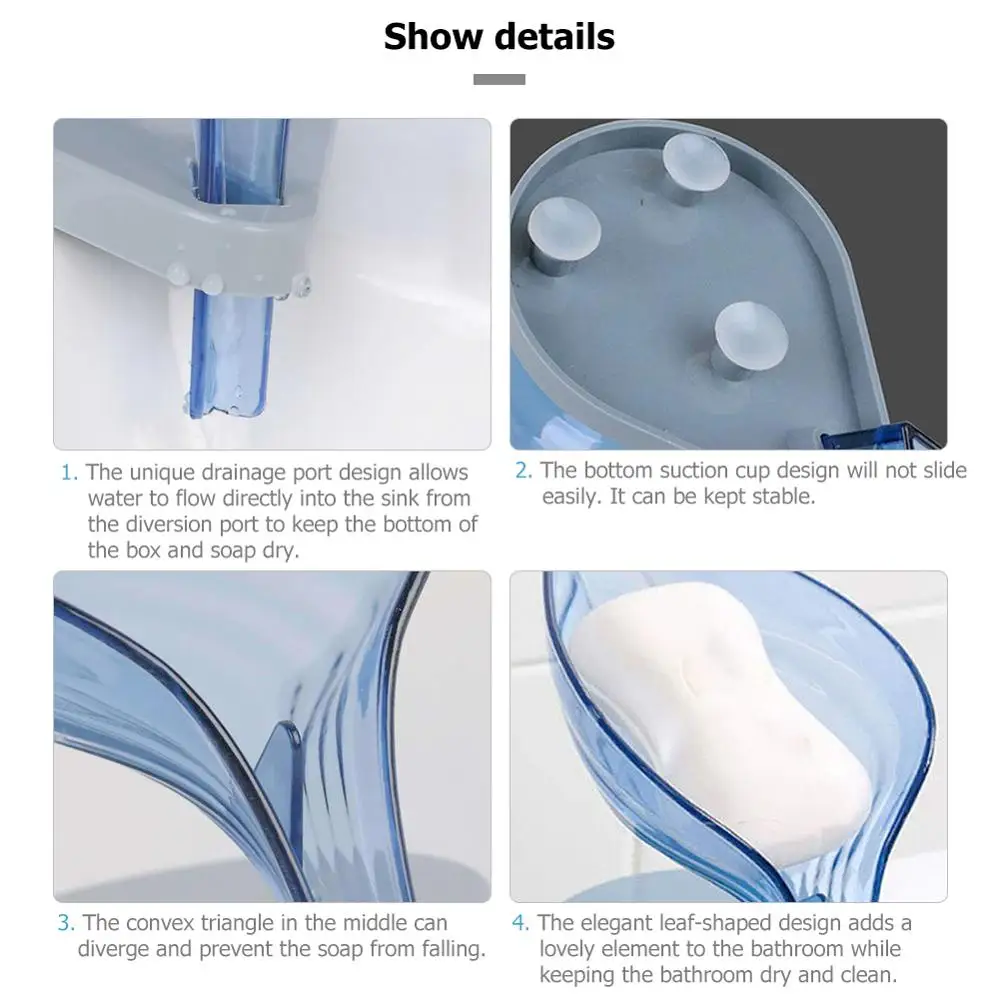 Show details

1. The unique drainage port design allows water to flow directly into the sink from the diversion port to keep the bottom of the box and soap dry.

2. The bottom suction cup design will not slide easily. It can be kept stable.

3. The convex triangle in the middle can diverge and prevent the soap from falling.

4. The elegant leaf-shaped design adds a lovely element to the bathroom while keeping the bathroom dry and clean.