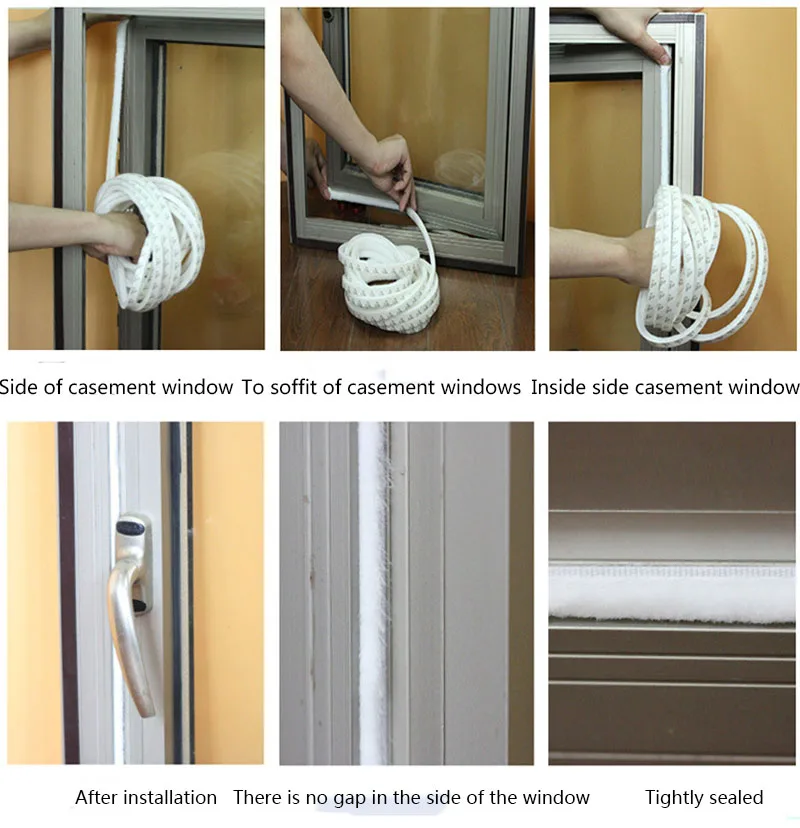 Side of casement window To soffit of casement windows Inside side casement window

After installation There is no gap in the side of the window Tightly sealed