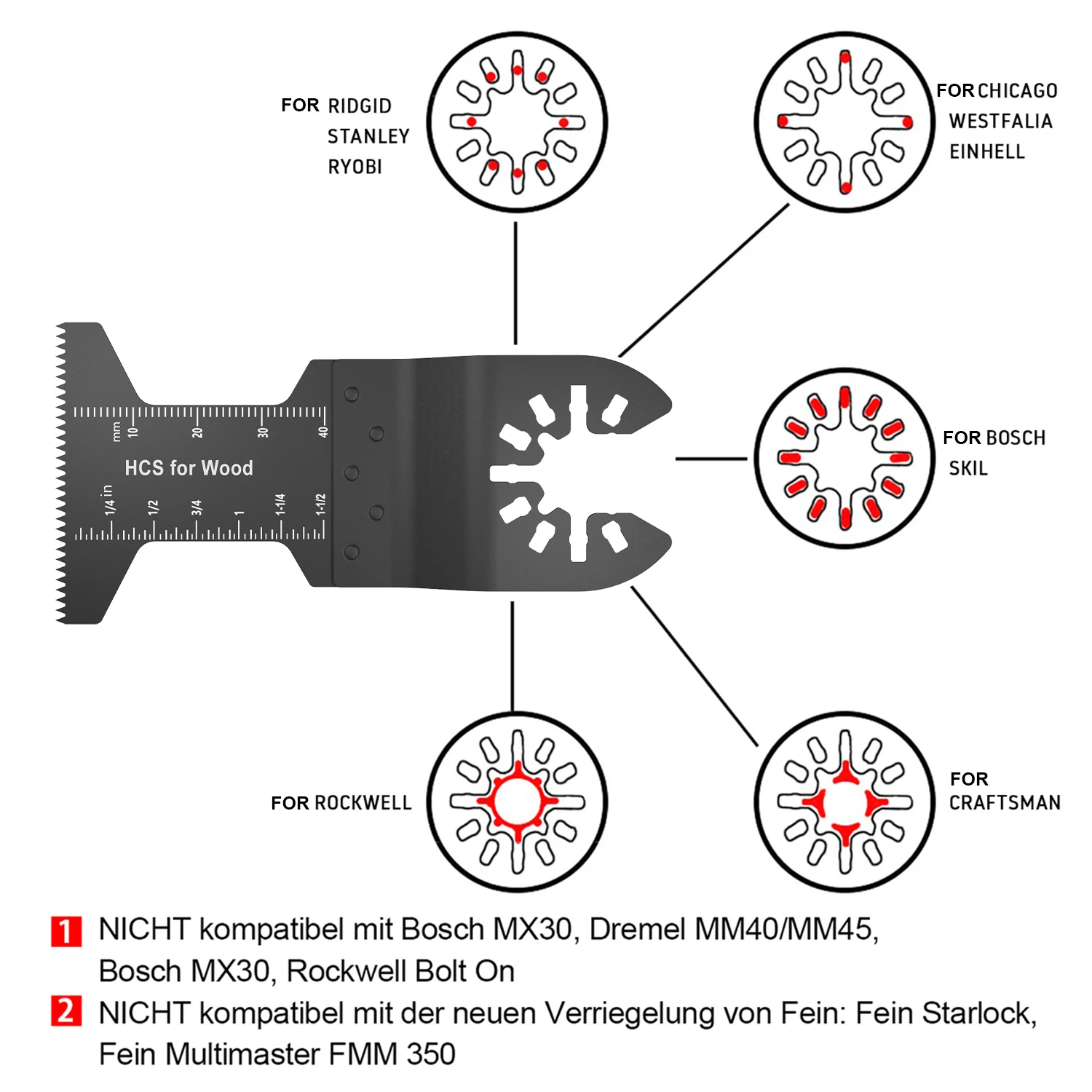 FOR RIDGID
STANLEY
RYOBI

FOR CHICAGO
WESTFALIA
EINHELL

mm 10 20 30 40

HCS for Wood

1/4 in 1/2 3/4 1 1-1/4 1-1/2

FOR BOSCH
SKIL

FOR ROCKWELL

FOR
CRAFTSMAN

1 NICHT kompatibel mit Bosch MX30, Dremel MM40/MM45, Bosch MX30, Rockwell Bolt On

2 NICHT kompatibel mit der neuen Verriegelung von Fein: Fein Starlock, Fein Multimaster FMM 350