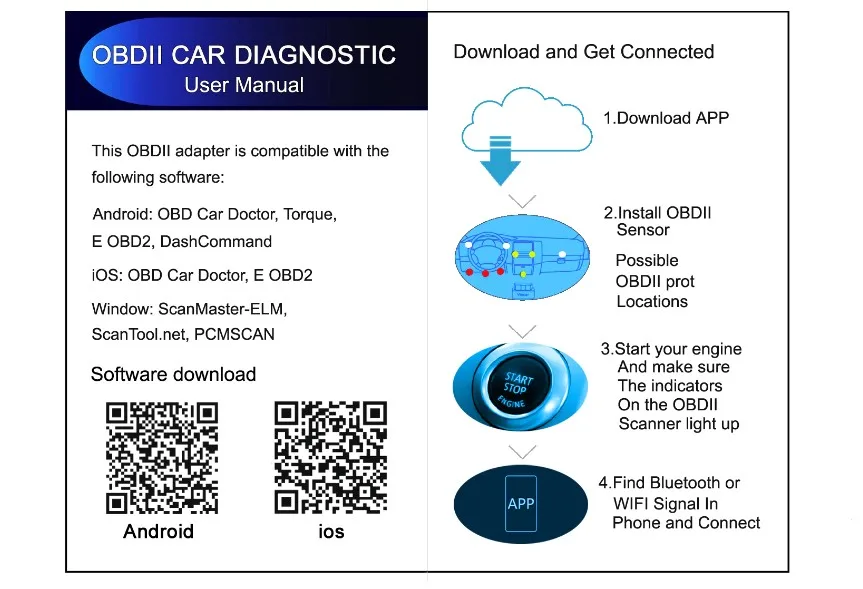 OBDII CAR DIAGNOSTIC
User Manual

This OBDII adapter is compatible with the following software:

Android: OBD Car Doctor, Torque, E OBD2, DashCommand

iOS: OBD Car Doctor, E OBD2

Window: ScanMaster-ELM, ScanTool.net, PCMSCAN

Software download

Android

ios

Download and Get Connected

1.Download APP

2.Install OBDII Sensor

Possible OBDII prot Locations

START STOP ENGINE

3.Start your engine And make sure The indicators On the OBDII Scanner light up

APP

4.Find Bluetooth or WIFI Signal In Phone and Connect