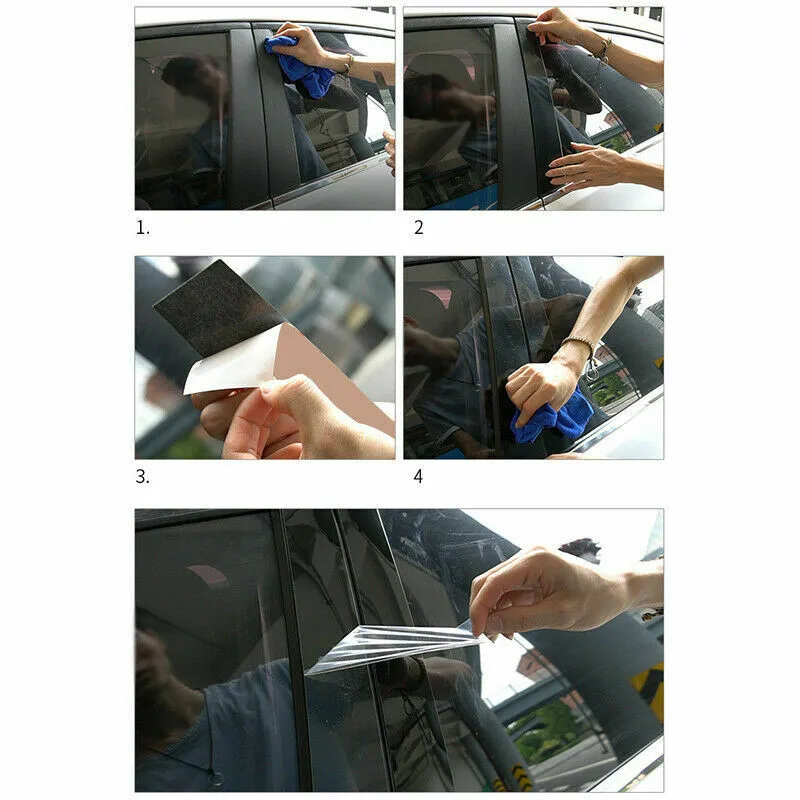 1.

2

3.

4