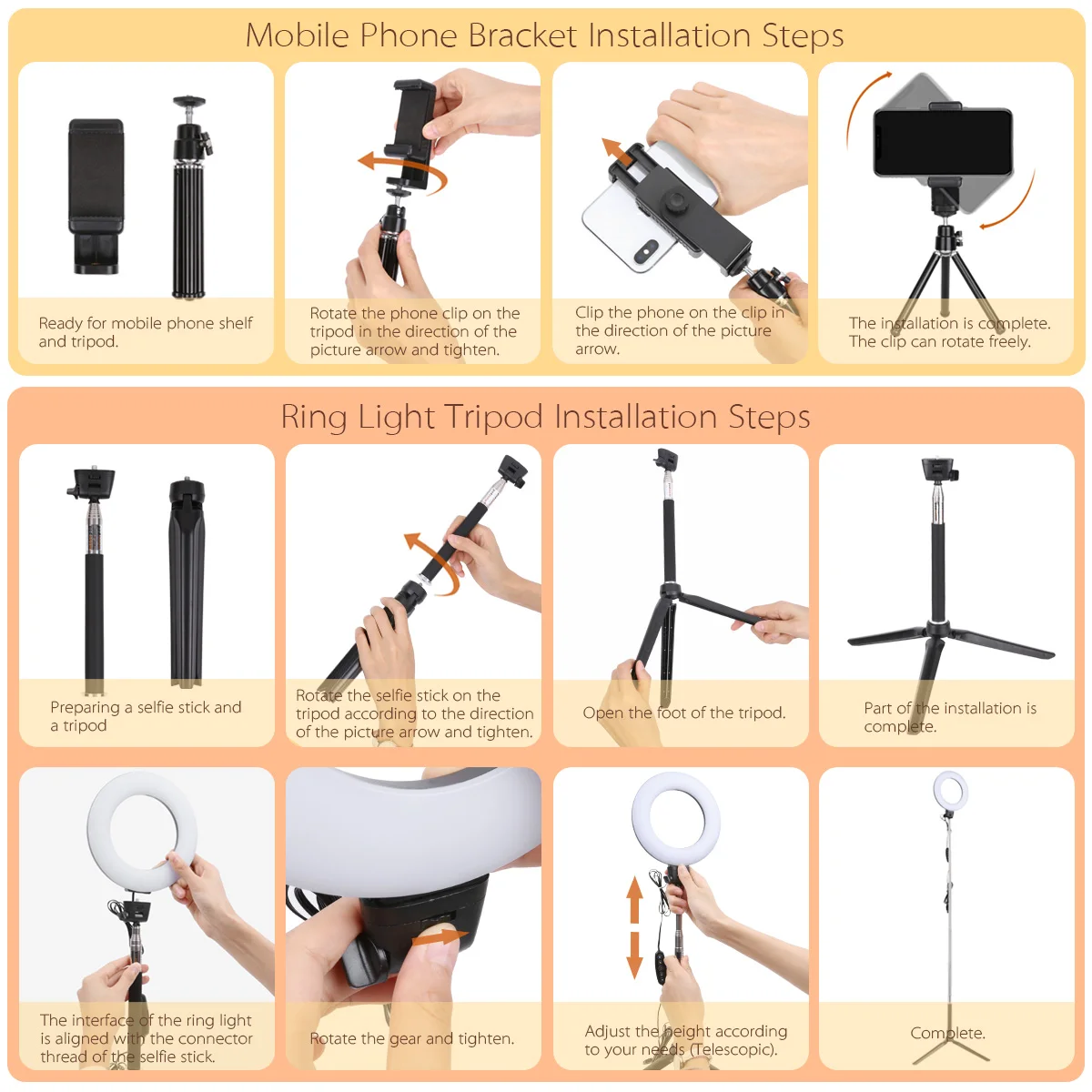 Mobile Phone Bracket Installation Steps

Ready for mobile phone shelf and tripod.

Rotate the phone clip on the tripod in the direction of the picture arrow and tighten.

Clip the phone on the clip in the direction of the picture arrow.

The installation is complete. The clip can rotate freely.

Ring Light Tripod Installation Steps

Preparing a selfie stick and a tripod

Rotate the selfie stick on the tripod according to the direction of the picture arrow and tighten.

Open the foot of the tripod.

Part of the installation is complete.

The interface of the ring light is aligned with the connector thread of the selfie stick.

Rotate the gear and tighten.

Adjust the height according to your needs (Telescopic).

Complete.