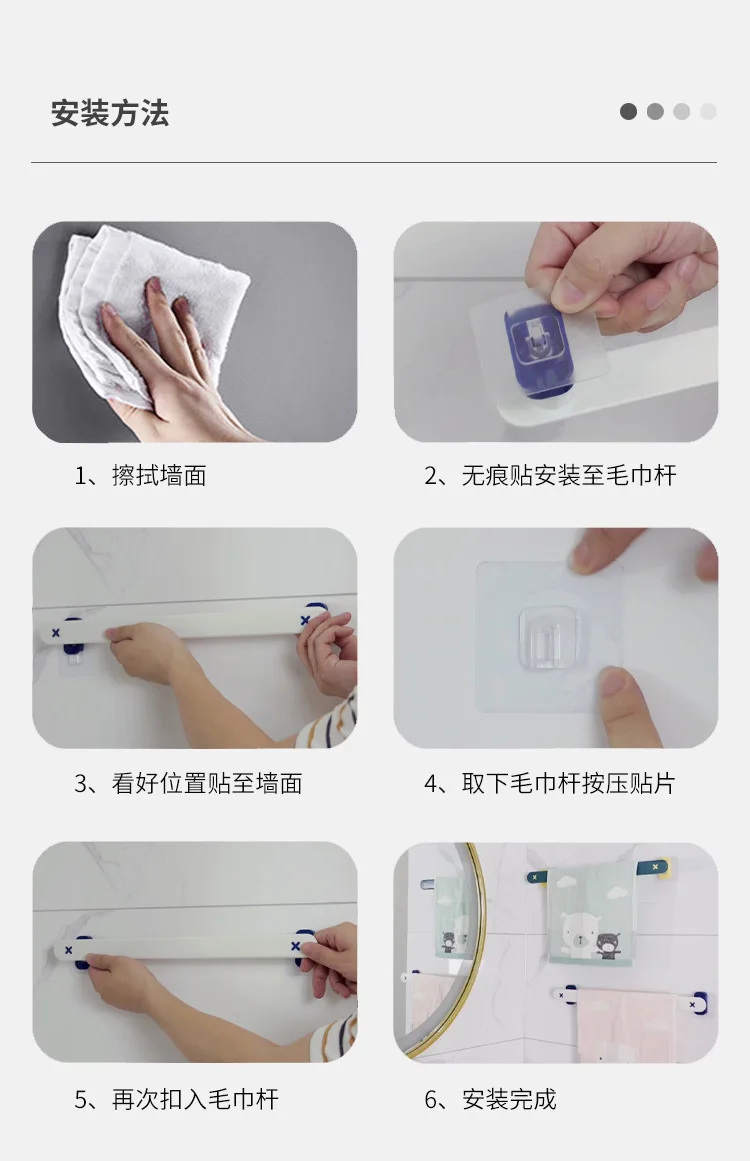 安装方法

1、擦拭墙面

2、无痕贴安装至毛巾杆

3、看好位置贴至墙面

4、取下毛巾杆按压贴片

5、再次扣入毛巾杆

6、安装完成