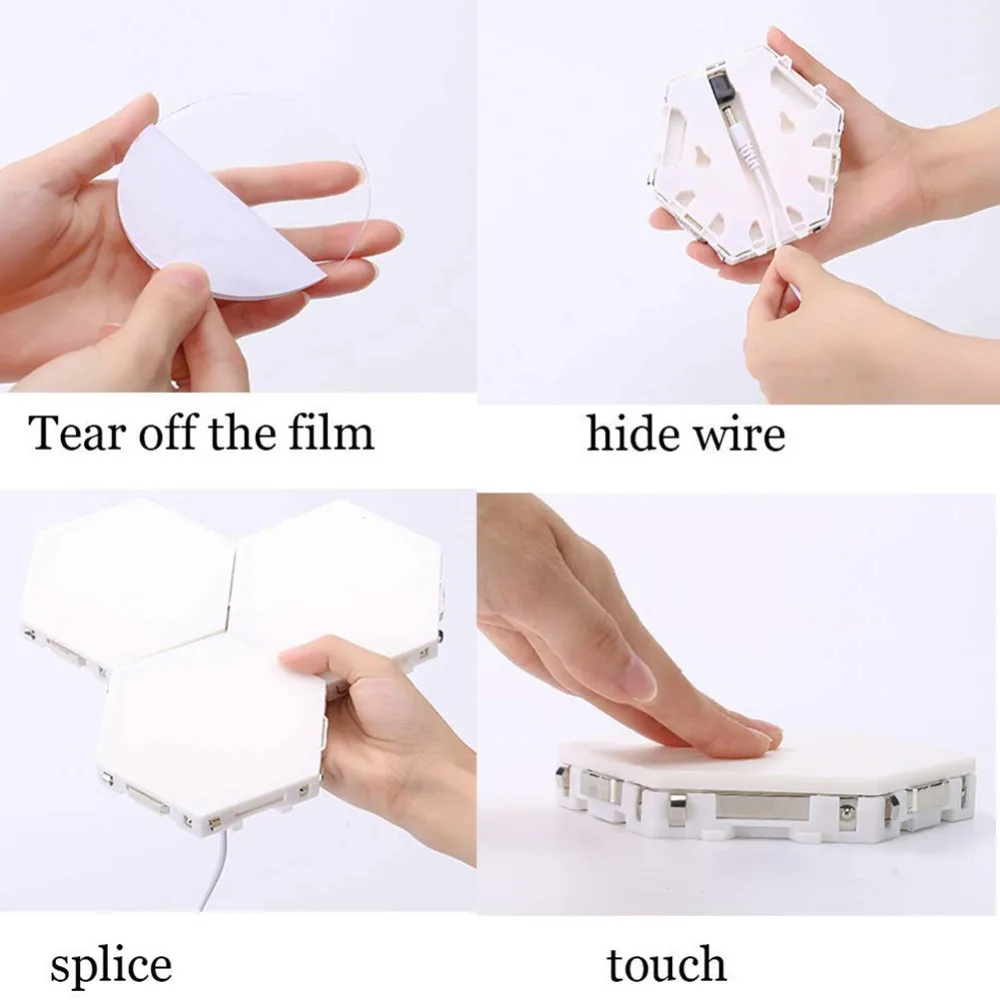 Tear off the film

hide wire

splice

touch