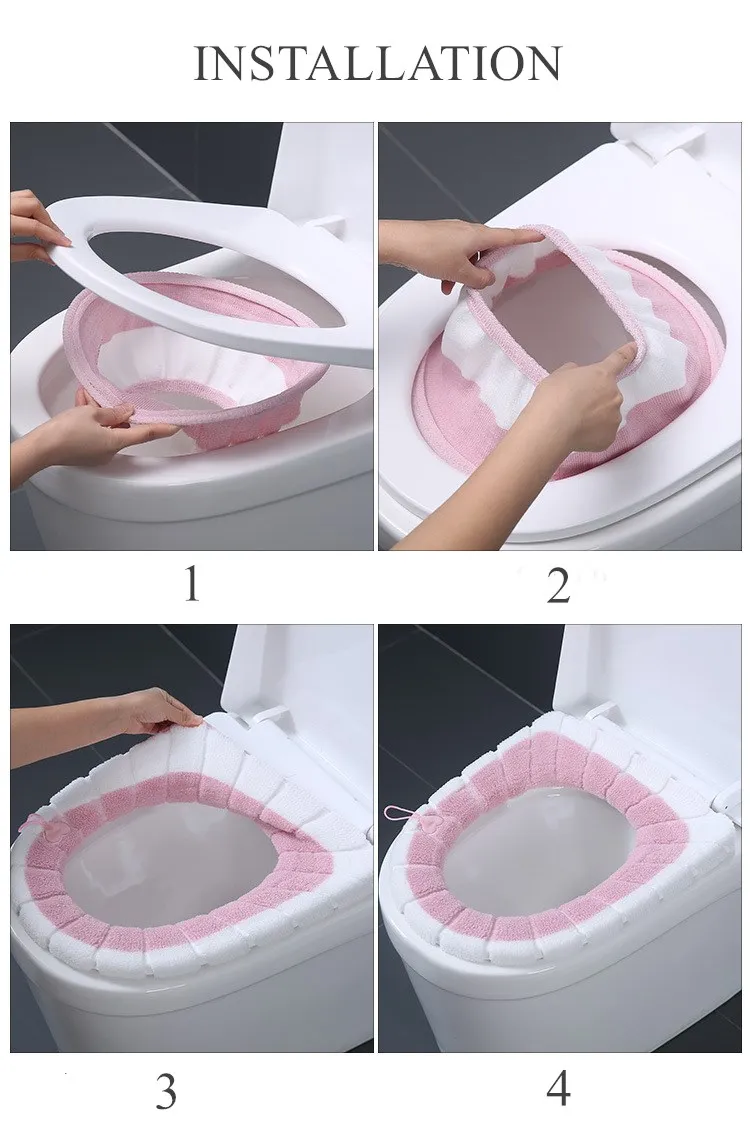 INSTALLATION

1

2

3

4