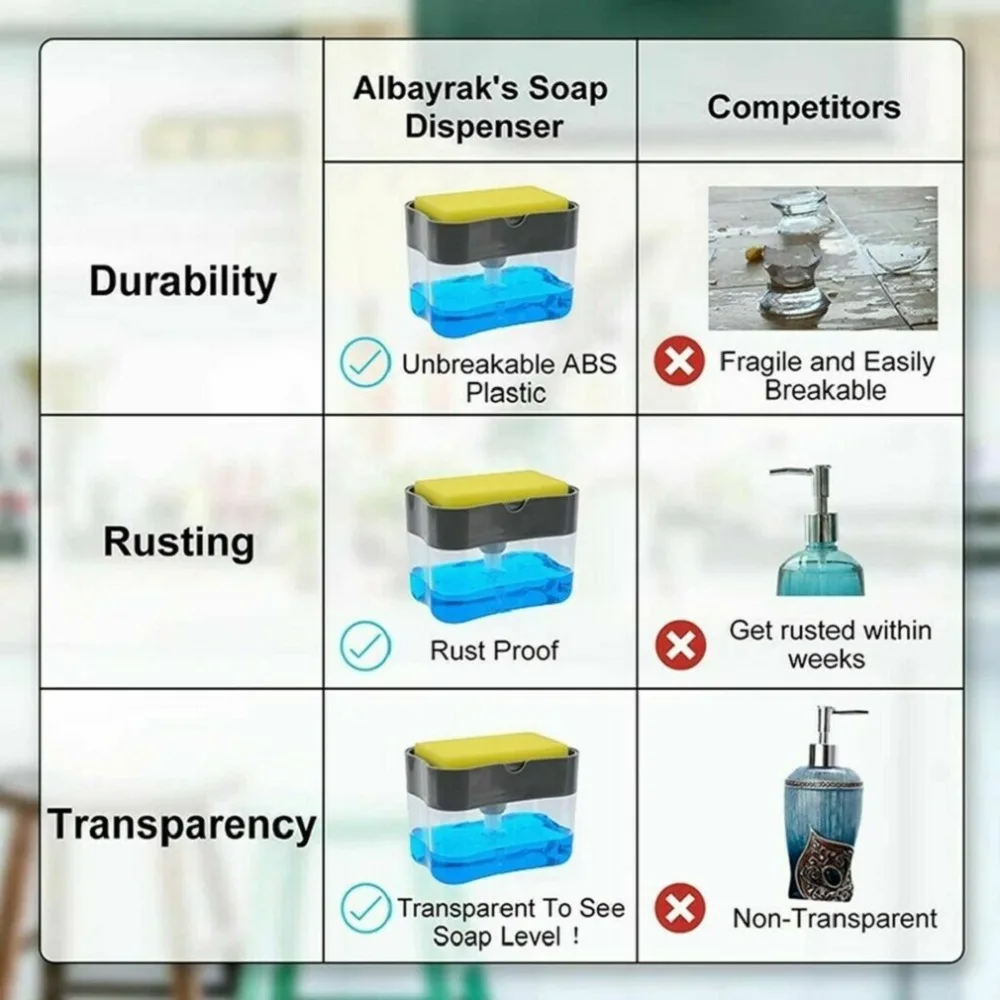 |  | Albayrak's Soap Dispenser | Competitors |
|---|---|---|
| Durability | Unbreakable ABS Plastic | Fragile and Easily Breakable |
| Rusting | Rust Proof | Get rusted within weeks |
| Transparency | Transparent To See Soap Level ! | Non-Transparent |