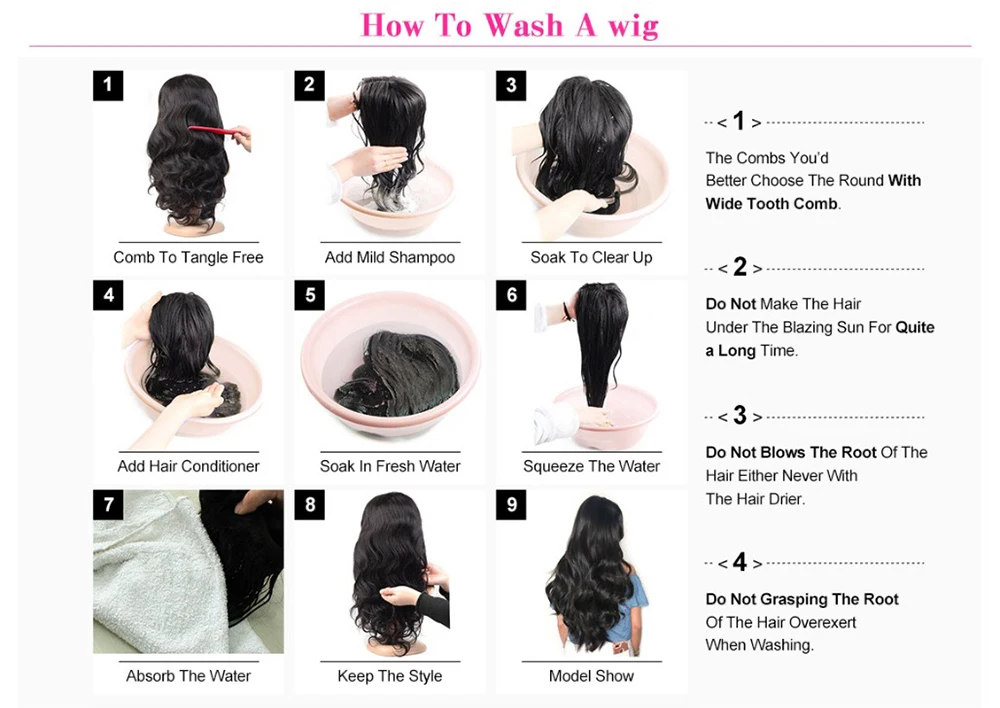 How To Wash A wig

1
Comb To Tangle Free

2
Add Mild Shampoo

3
Soak To Clear Up

4
Add Hair Conditioner

5
Soak In Fresh Water

6
Squeeze The Water

7
Absorb The Water

8
Keep The Style

9
Model Show

< 1 >
The Combs You'd Better Choose The Round With Wide Tooth Comb.

< 2 >
Do Not Make The Hair Under The Blazing Sun For Quite a Long Time.

< 3 >
Do Not Blows The Root Of The Hair Either Never With The Hair Drier.

< 4 >
Do Not Grasping The Root Of The Hair Overexert When Washing.