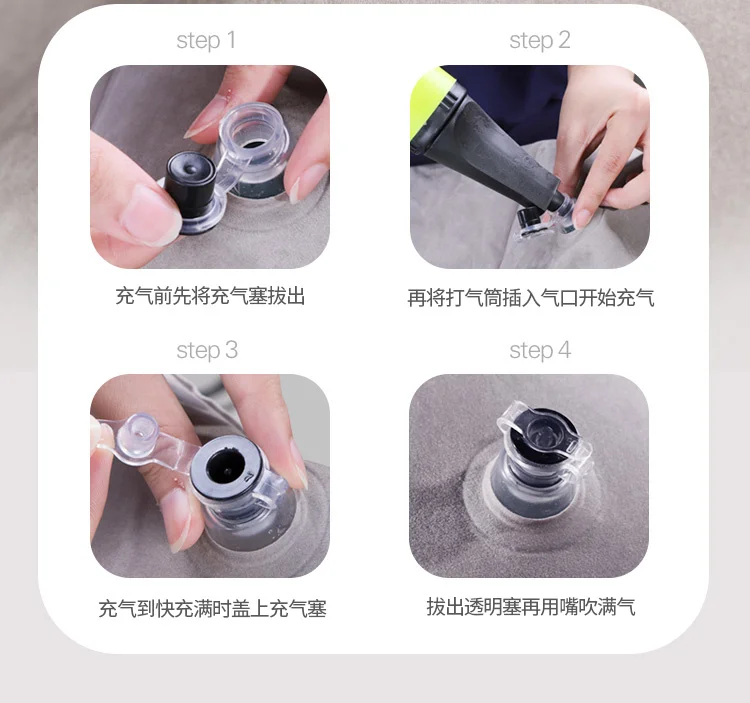 step 1

充气前先将充气塞拔出

step 2

再将打气筒插入气口开始充气

step 3

充气到快充满时盖上充气塞

step 4

拔出透明塞再用嘴吹满气