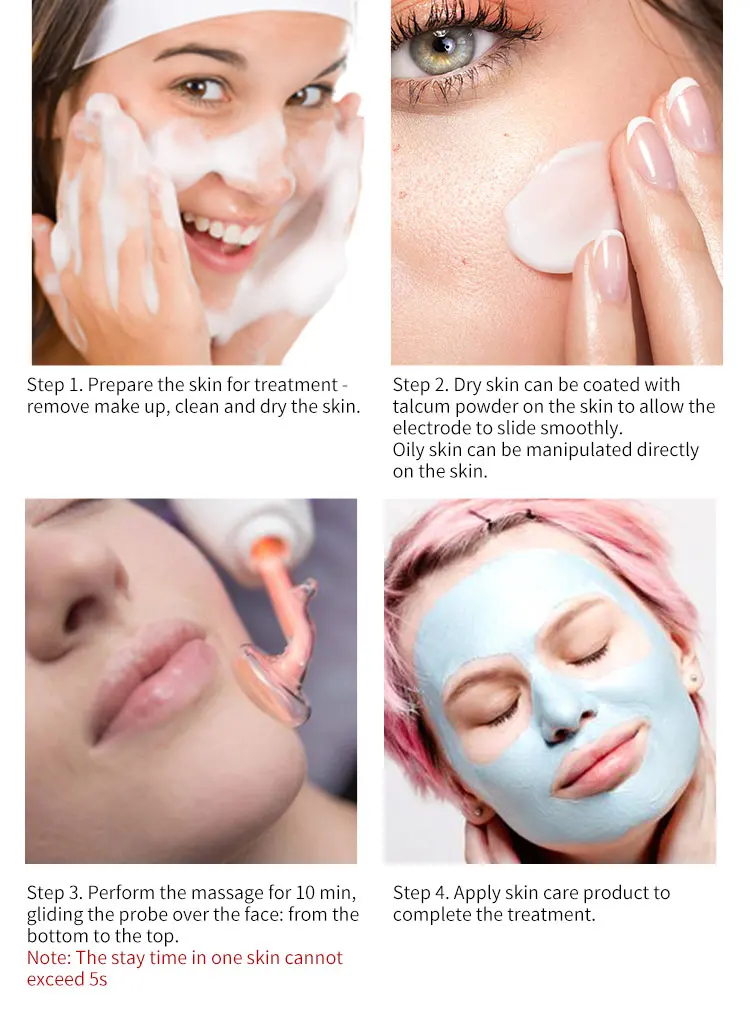 Step 1. Prepare the skin for treatment - remove make up, clean and dry the skin.

Step 2. Dry skin can be coated with talcum powder on the skin to allow the electrode to slide smoothly.
Oily skin can be manipulated directly on the skin.

Step 3. Perform the massage for 10 min, gliding the probe over the face: from the bottom to the top.
Note: The stay time in one skin cannot exceed 5s

Step 4. Apply skin care product to complete the treatment.