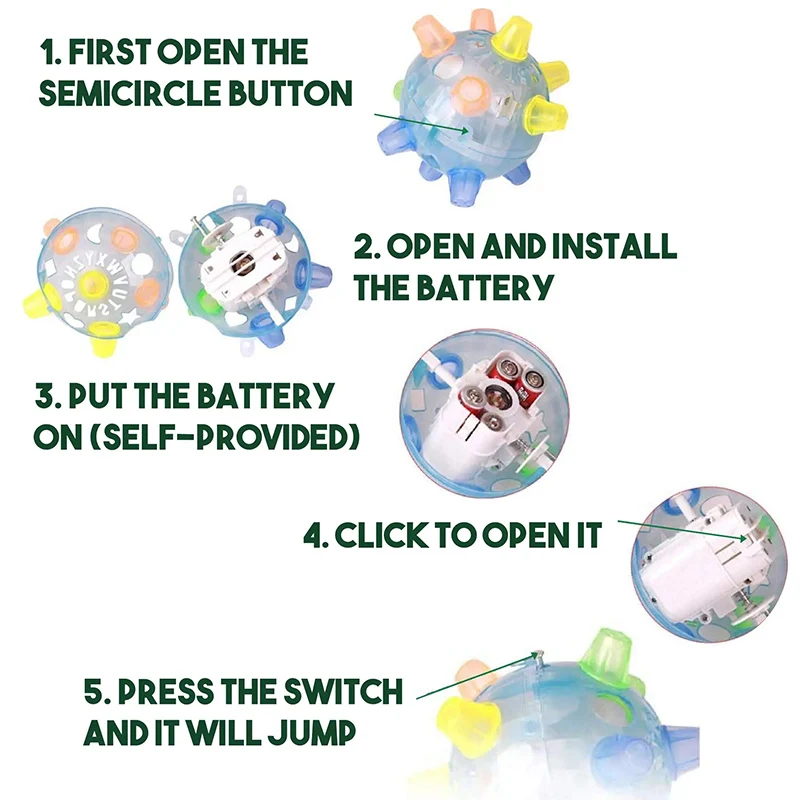 1. FIRST OPEN THE SEMICIRCLE BUTTON

2. OPEN AND INSTALL THE BATTERY

3. PUT THE BATTERY ON (SELF-PROVIDED)

4. CLICK TO OPEN IT

5. PRESS THE SWITCH AND IT WILL JUMP