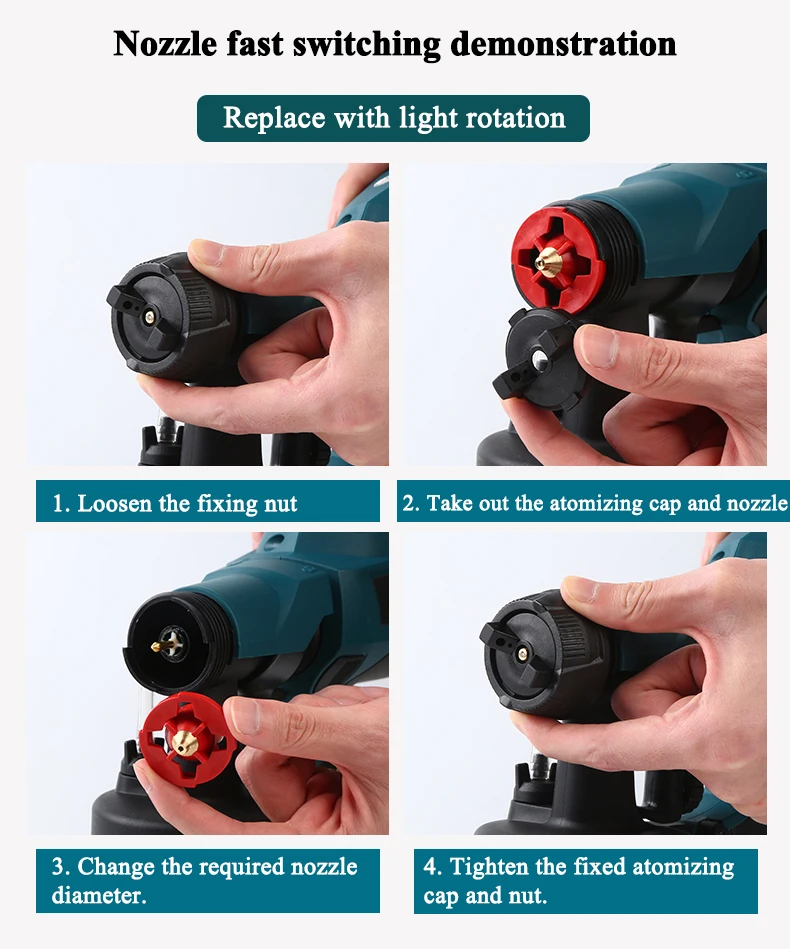 Nozzle fast switching demonstration

Replace with light rotation

1. Loosen the fixing nut

2. Take out the atomizing cap and nozzle

3. Change the required nozzle diameter.

4. Tighten the fixed atomizing cap and nut.