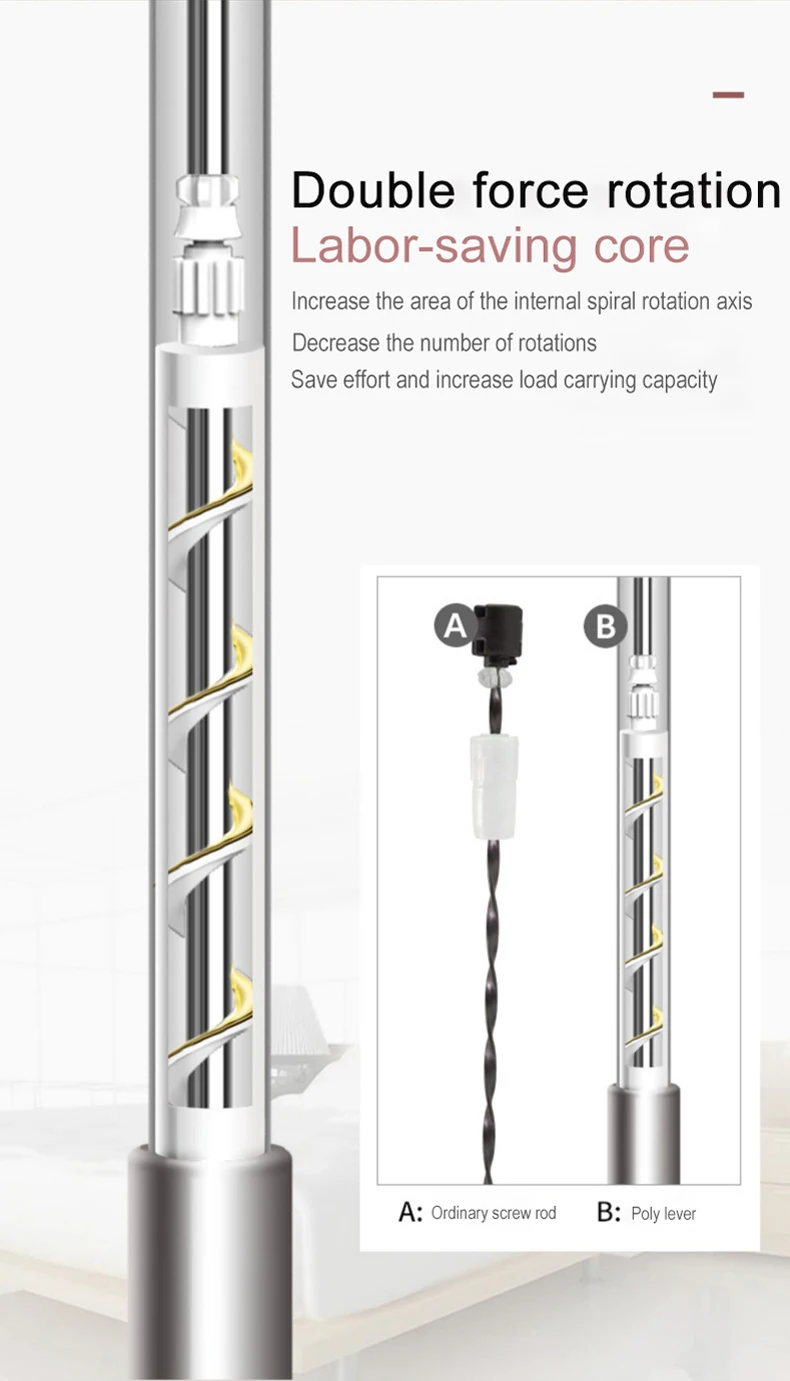 Double force rotation
Labor-saving core

Increase the area of the internal spiral rotation axis
Decrease the number of rotations
Save effort and increase load carrying capacity

A
B

A: Ordinary screw rod B: Poly lever