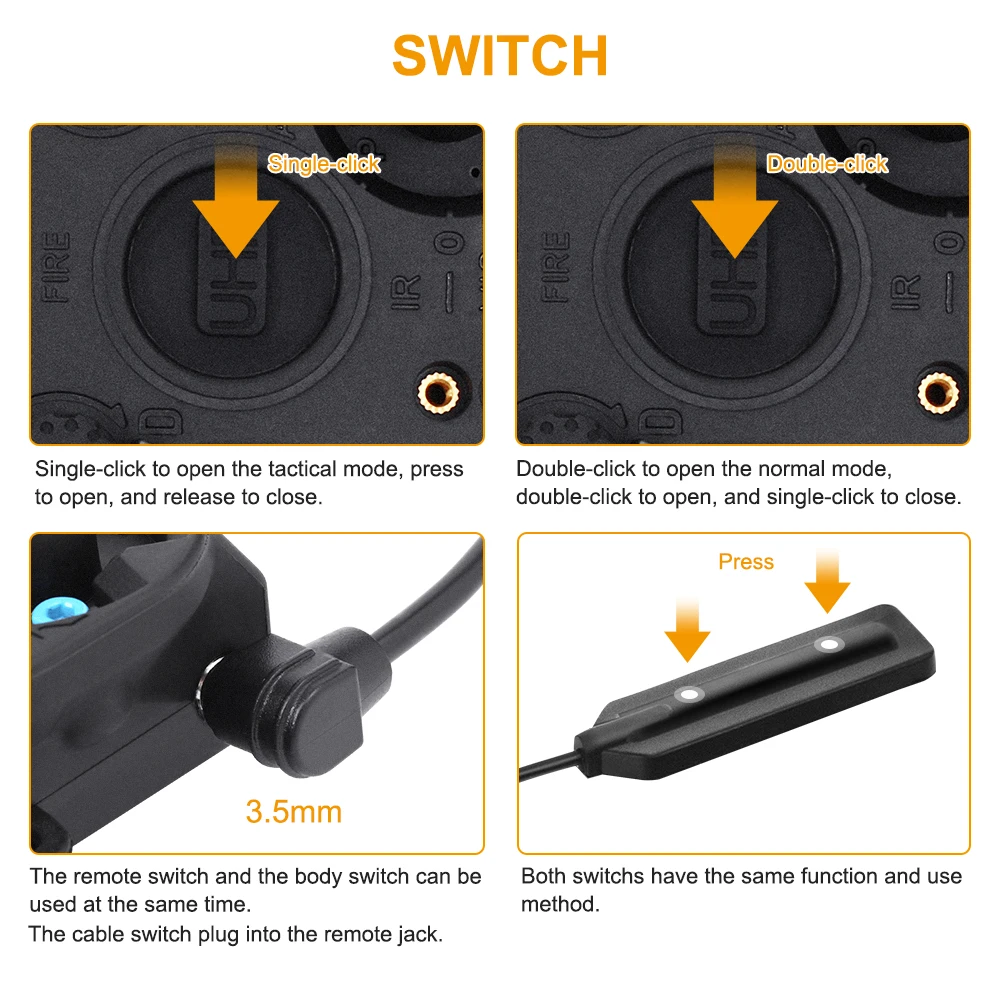 SWITCH

Single-click

FIRE

UHI

IR

Single-click to open the tactical mode, press to open, and release to close.

Double-click

FIRE

UHI

IR

Double-click to open the normal mode, double-click to open, and single-click to close.

3.5mm

The remote switch and the body switch can be used at the same time.
The cable switch plug into the remote jack.

Press

Both switchs have the same function and use method.