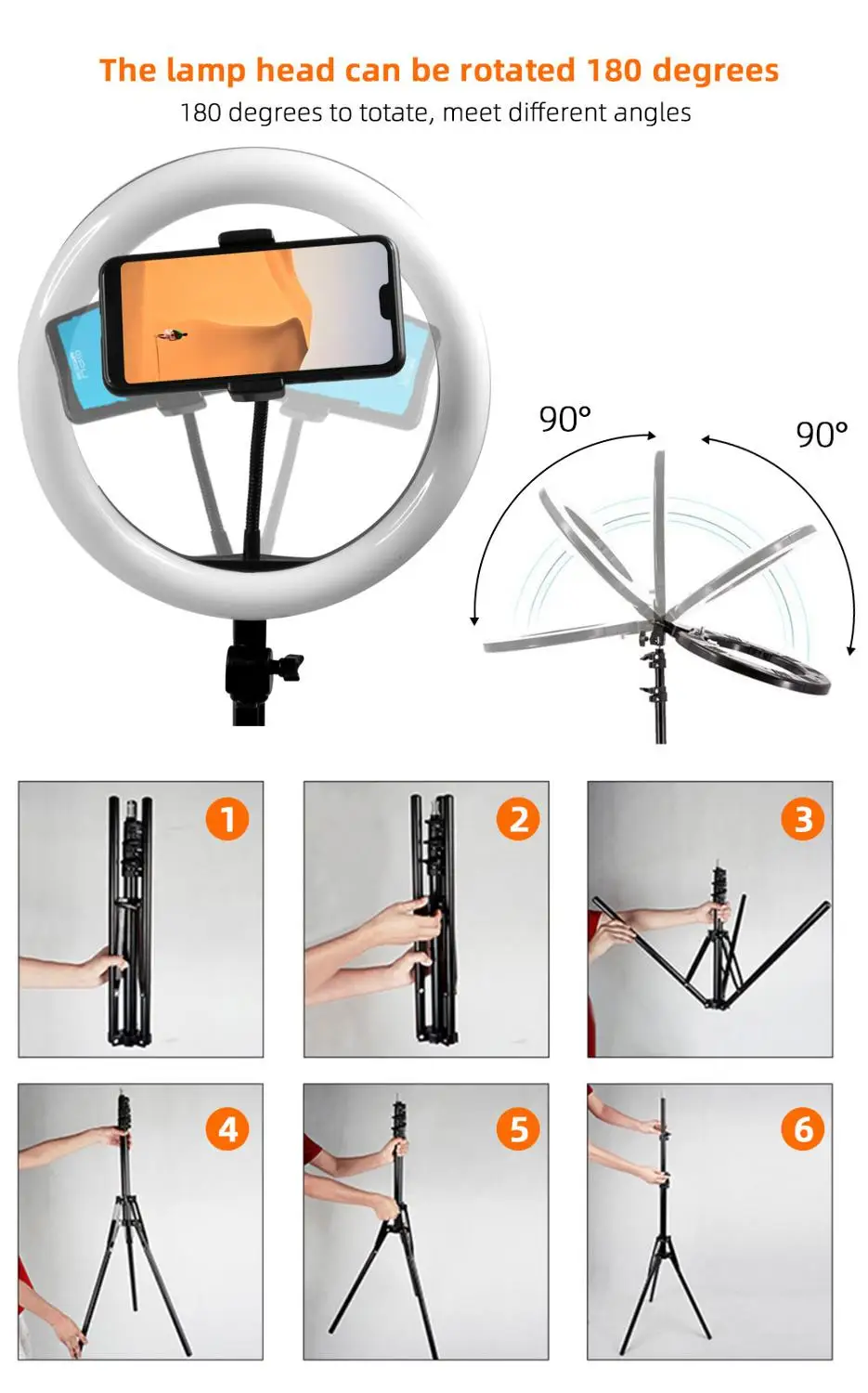 The lamp head can be rotated 180 degrees
180 degrees to totate, meet different angles

90°
90°

1
2
3
4
5
6