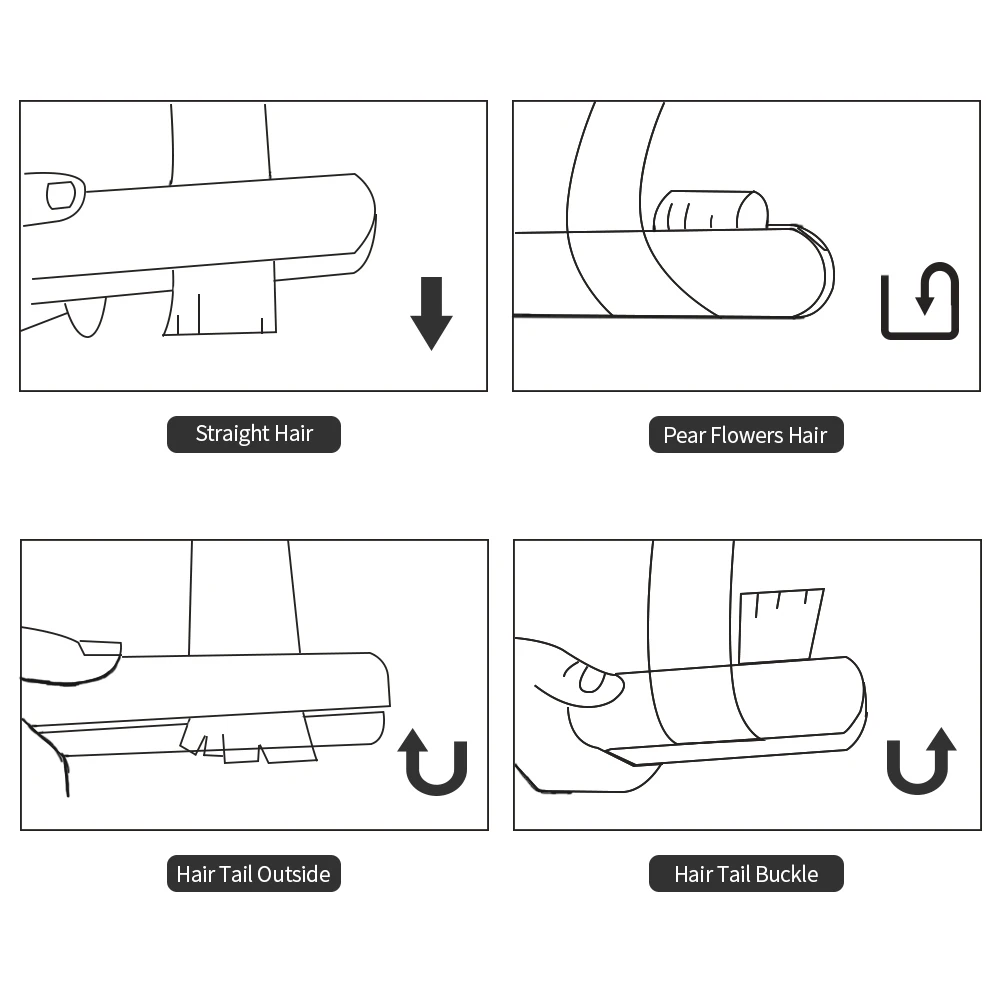 Straight Hair

Pear Flowers Hair

Hair Tail Outside

Hair Tail Buckle