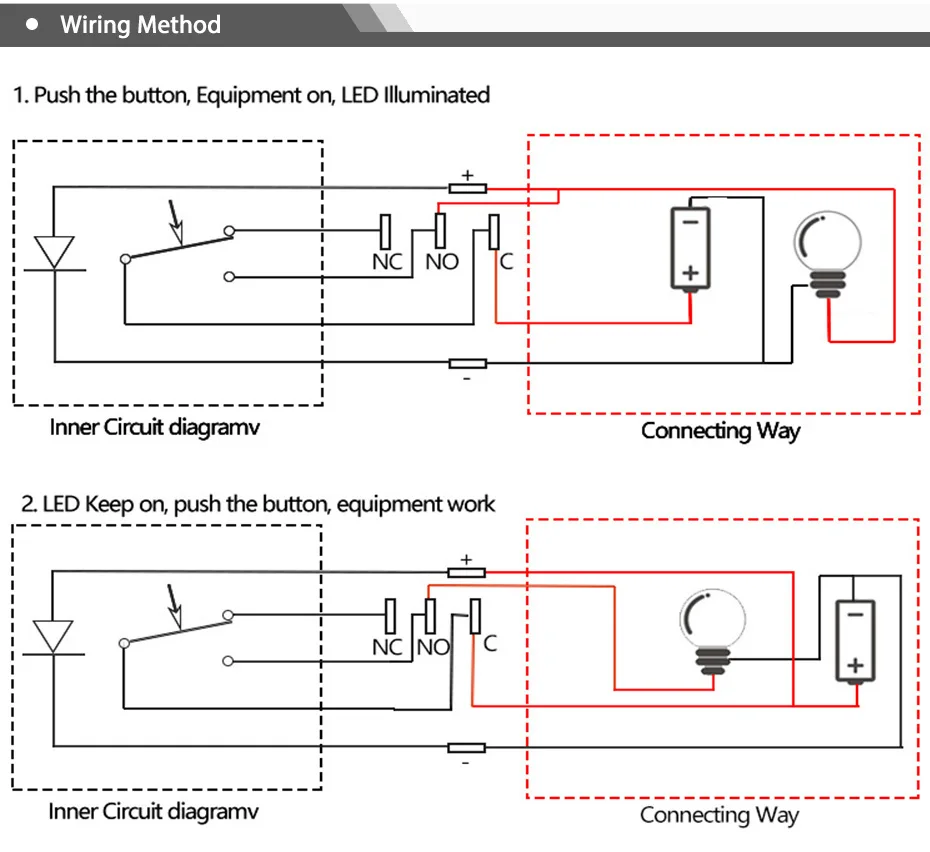 Wiring Method

1. Push the button, Equipment on, LED Illuminated

+
NC NO C
-
+
-

Inner Circuit diagramv

Connecting Way

2. LED Keep on, push the button, equipment work

+
NC NO C
-
-
+

Inner Circuit diagramv

Connecting Way