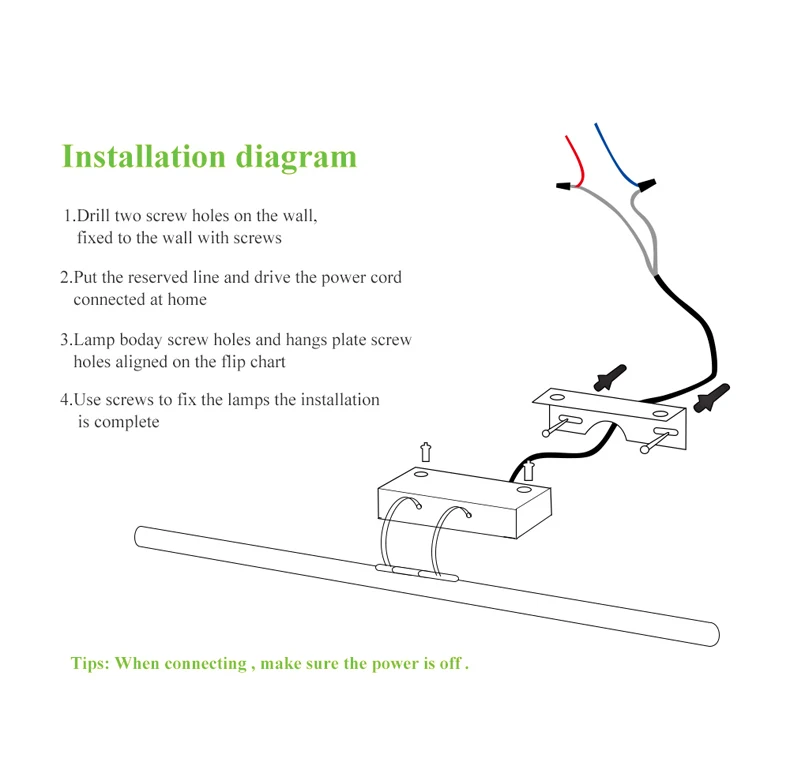 Installation diagram

1.Drill two screw holes on the wall, fixed to the wall with screws

2.Put the reserved line and drive the power cord connected at home

3.Lamp boday screw holes and hangs plate screw holes aligned on the flip chart

4.Use screws to fix the lamps the installation is complete

Tips: When connecting , make sure the power is off .