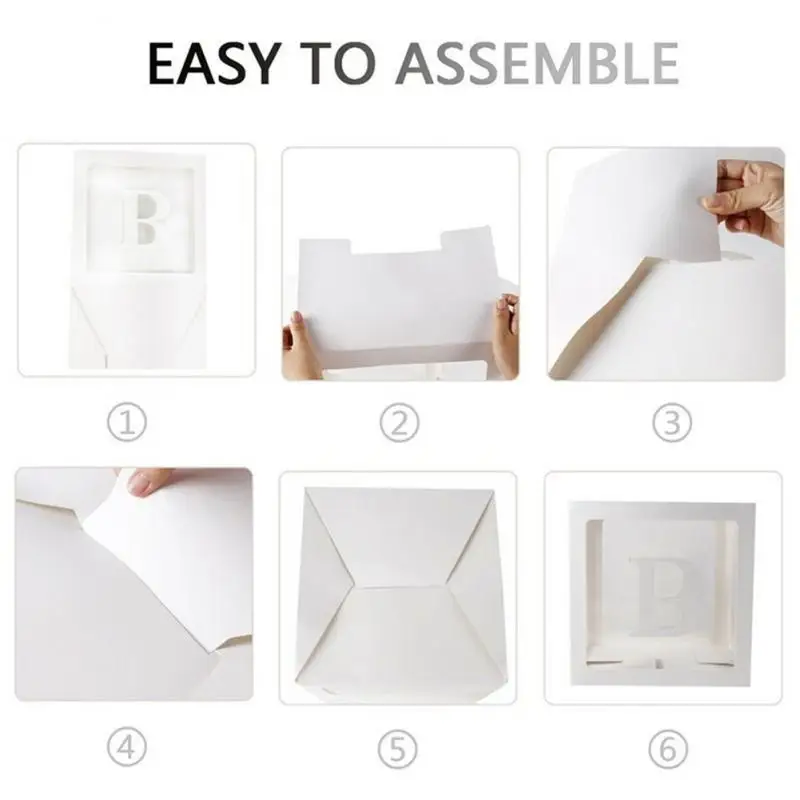 EASY TO ASSEMBLE

B

①

②

③

④

⑤

B

⑥